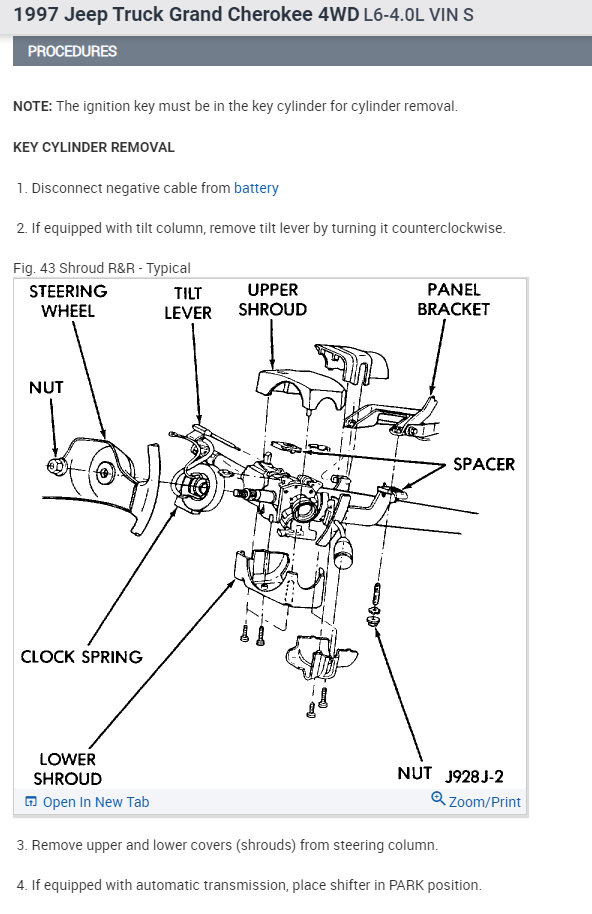 1997 Jeep Truck Grand Cherokee 4WD L6-4.0L VIN S

PROCEDURES

NOTE: The ignition key must be in the key cylinder for cylinder removal.

KEY CYLINDER REMOVAL

1. Disconnect negative cable from battery

2. If equipped with tilt column, remove tilt lever by turning it counterclockwise.

Fig. 43 Shroud R&R - Typical

STEERING WHEEL
TILT LEVER
UPPER SHROUD
PANEL BRACKET
NUT
SPACER
CLOCK SPRING
LOWER SHROUD
NUT
J928J-2

Open In New Tab
Zoom/Print

3. Remove upper and lower covers (shrouds) from steering column.

4. If equipped with automatic transmission, place shifter in PARK position.