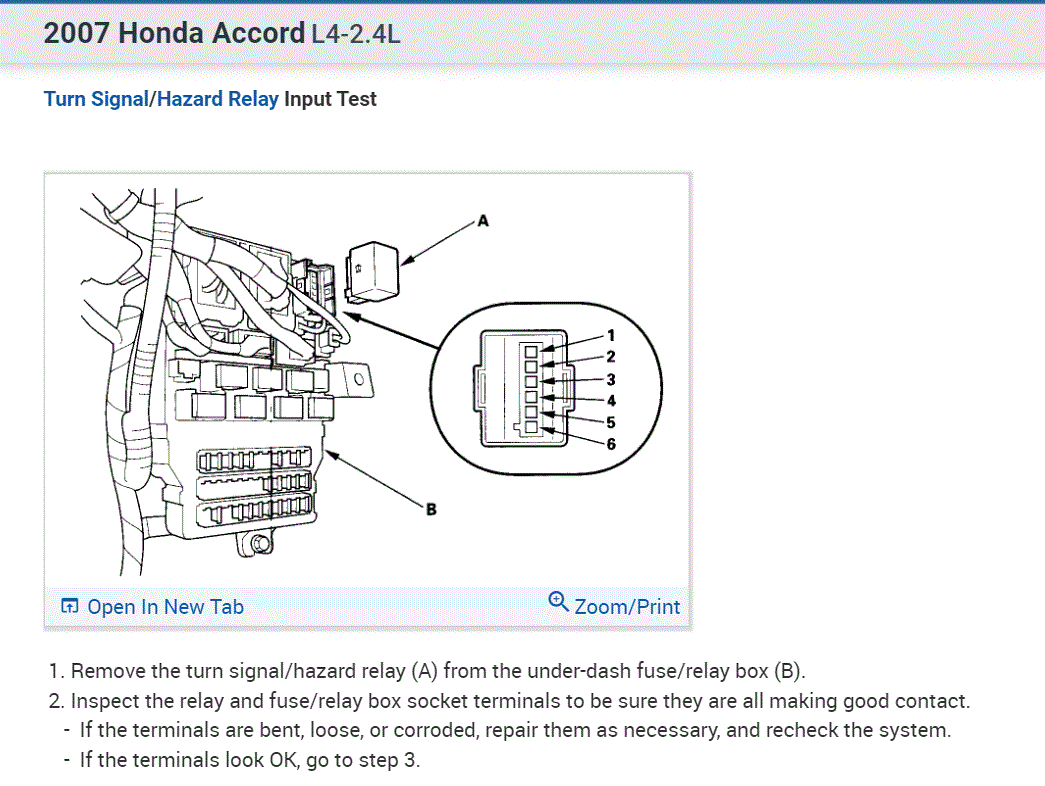 2007 Honda Accord L4-2.4L

Turn Signal/Hazard Relay Input Test

A

1
2
3
4
5
6

B

Open In New Tab

Zoom/Print

1. Remove the turn signal/hazard relay (A) from the under-dash fuse/relay box (B).
2. Inspect the relay and fuse/relay box socket terminals to be sure they are all making good contact.
- If the terminals are bent, loose, or corroded, repair them as necessary, and recheck the system.
- If the terminals look OK, go to step 3.