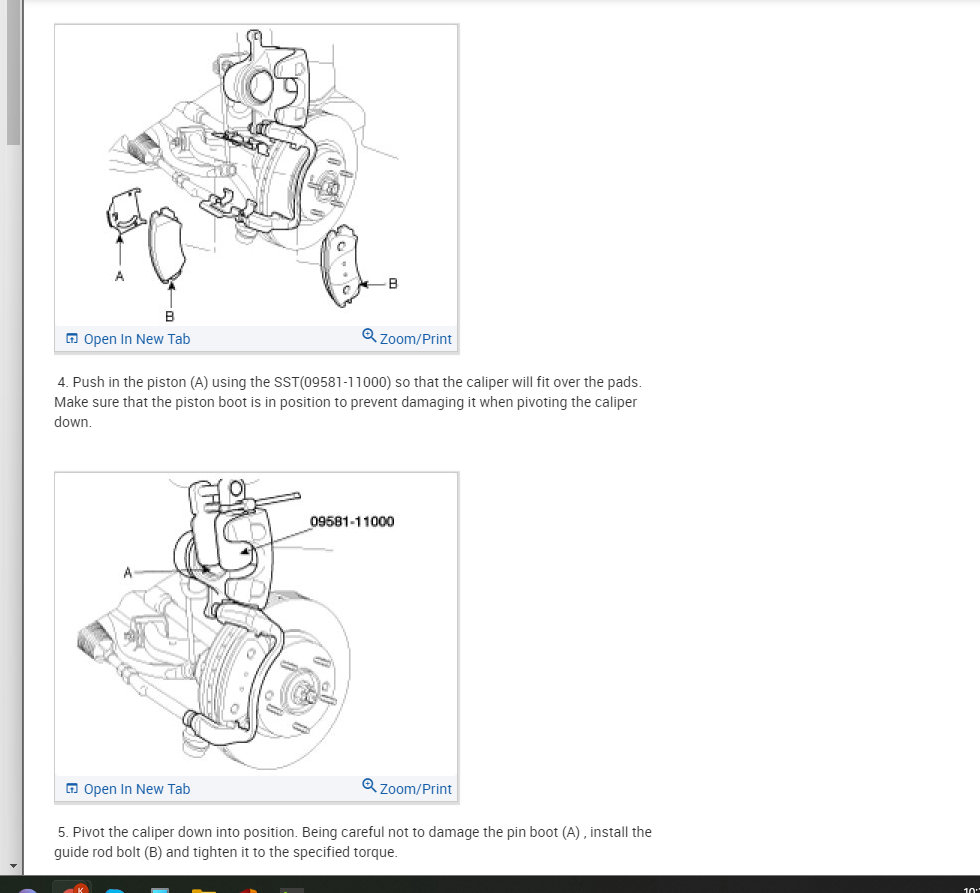 A

B

B

Open In New Tab

Zoom/Print

4. Push in the piston (A) using the SST(09581-11000) so that the caliper will fit over the pads. Make sure that the piston boot is in position to prevent damaging it when pivoting the caliper down.

09581-11000

A

Open In New Tab

Zoom/Print

5. Pivot the caliper down into position. Being careful not to damage the pin boot (A) , install the guide rod bolt (B) and tighten it to the specified torque.