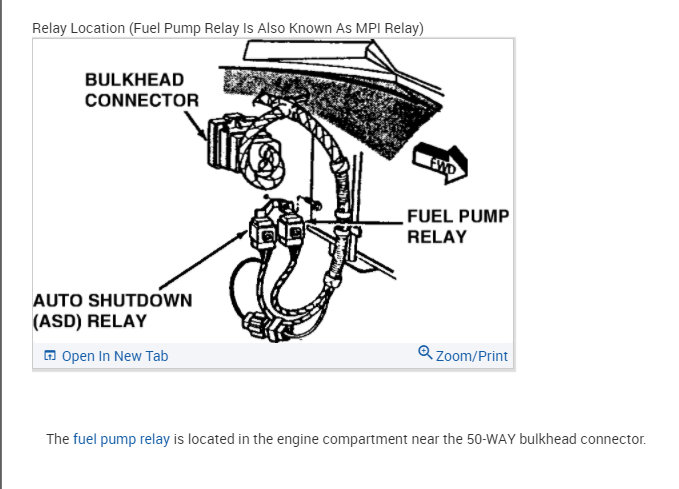 Relay Location (Fuel Pump Relay Is Also Known As MPI Relay)

BULKHEAD CONNECTOR

FWD

FUEL PUMP RELAY

AUTO SHUTDOWN (ASD) RELAY

Open In New Tab

Zoom/Print

The fuel pump relay is located in the engine compartment near the 50-WAY bulkhead connector.