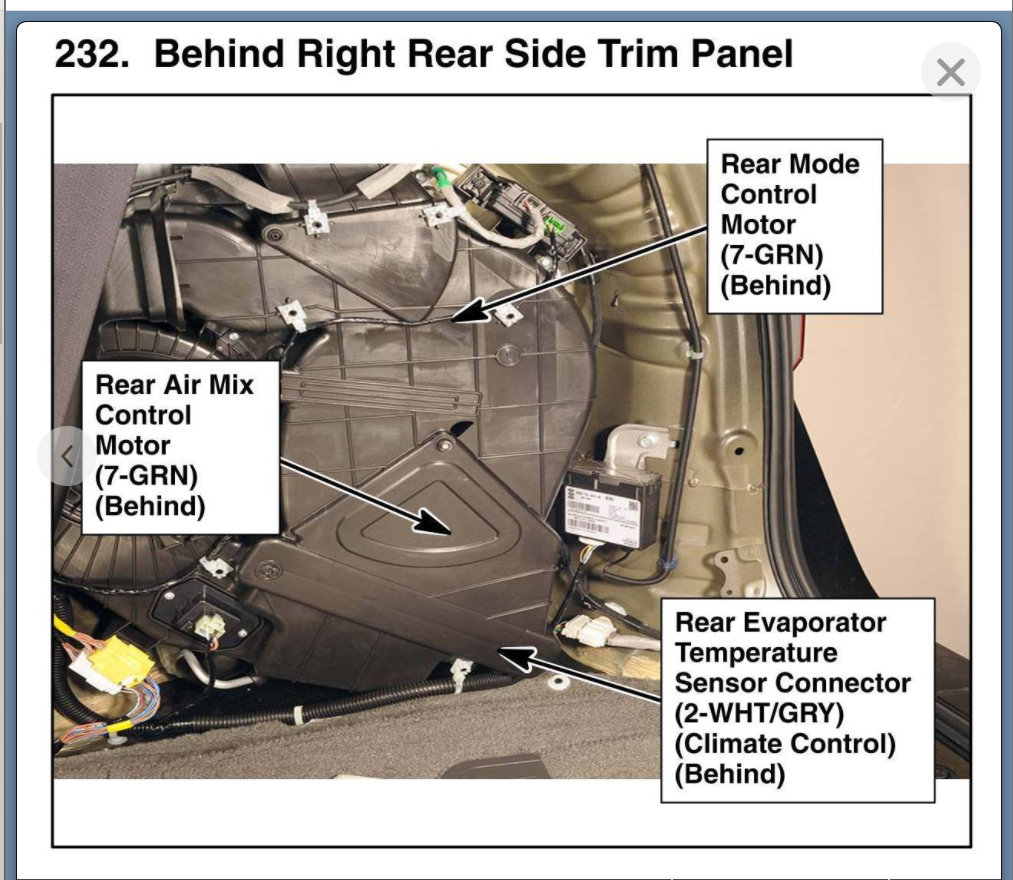 232. Behind Right Rear Side Trim Panel

Rear Mode Control Motor (7-GRN) (Behind)

Rear Air Mix Control Motor (7-GRN) (Behind)

Rear Evaporator Temperature Sensor Connector (2-WHT/GRY) (Climate Control) (Behind)