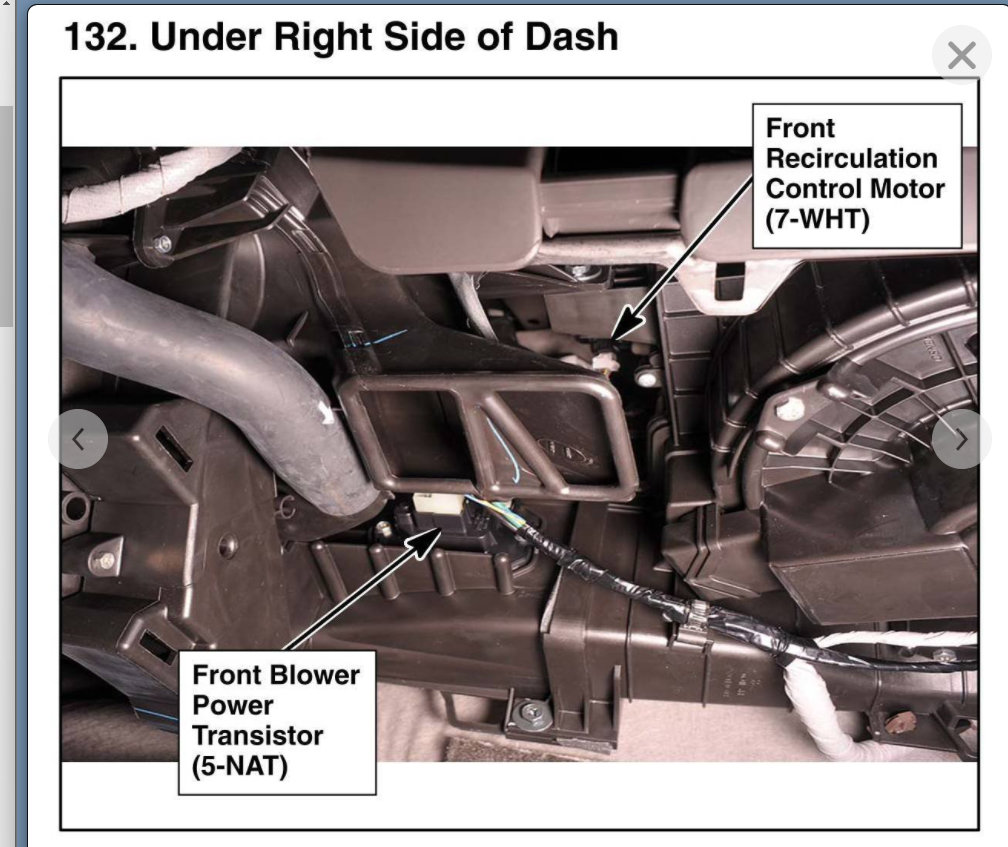 132. Under Right Side of Dash

Front Recirculation Control Motor (7-WHT)

Front Blower Power Transistor (5-NAT)