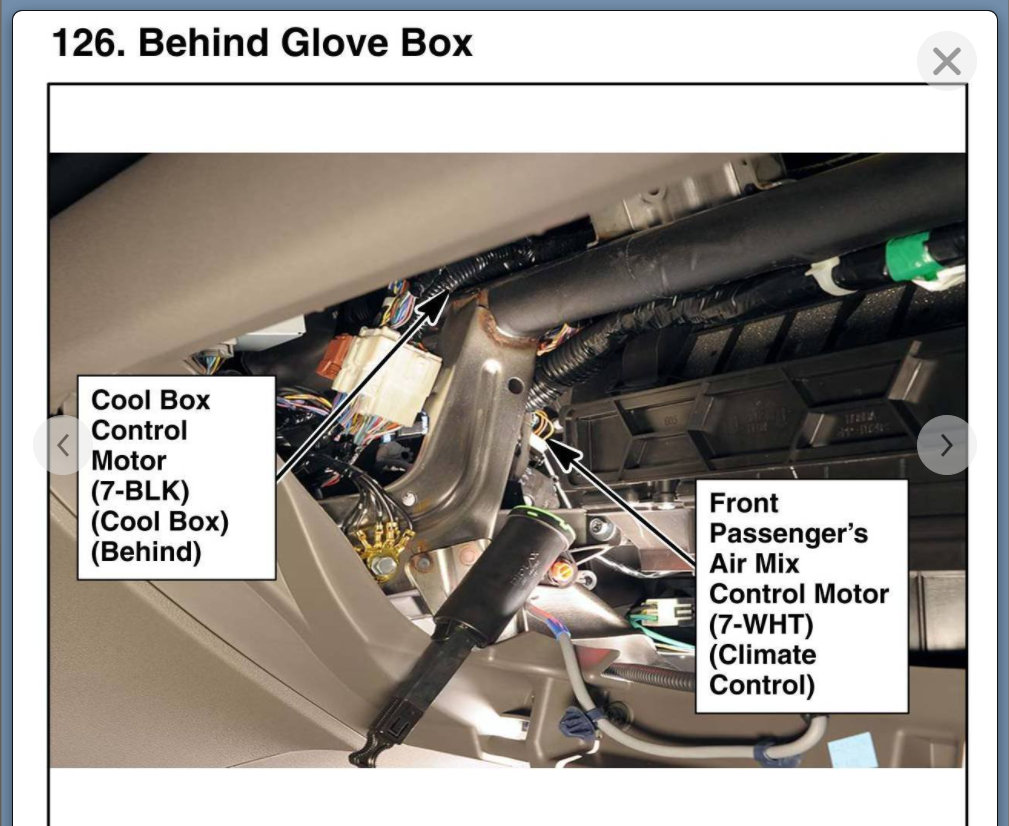 126. Behind Glove Box

Cool Box Control Motor (7-BLK) (Cool Box) (Behind)

Front Passenger's Air Mix Control Motor (7-WHT) (Climate Control)