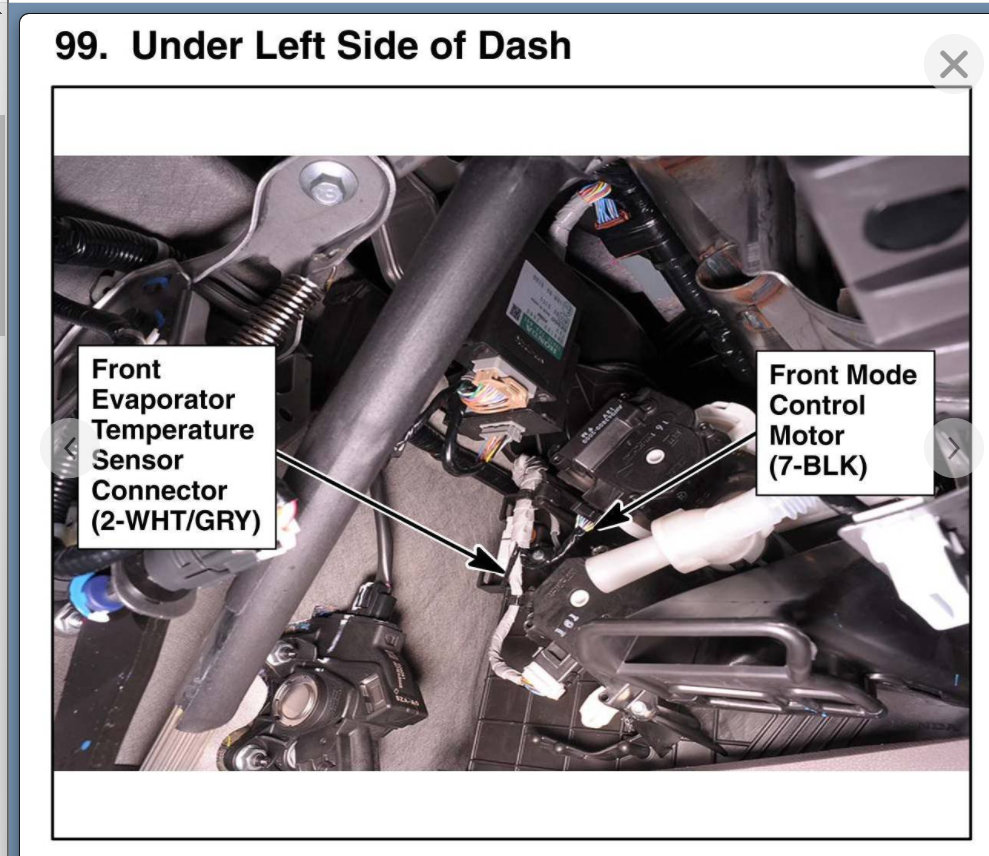 99. Under Left Side of Dash

Front Evaporator Temperature Sensor Connector (2-WHT/GRY)

Front Mode Control Motor (7-BLK)