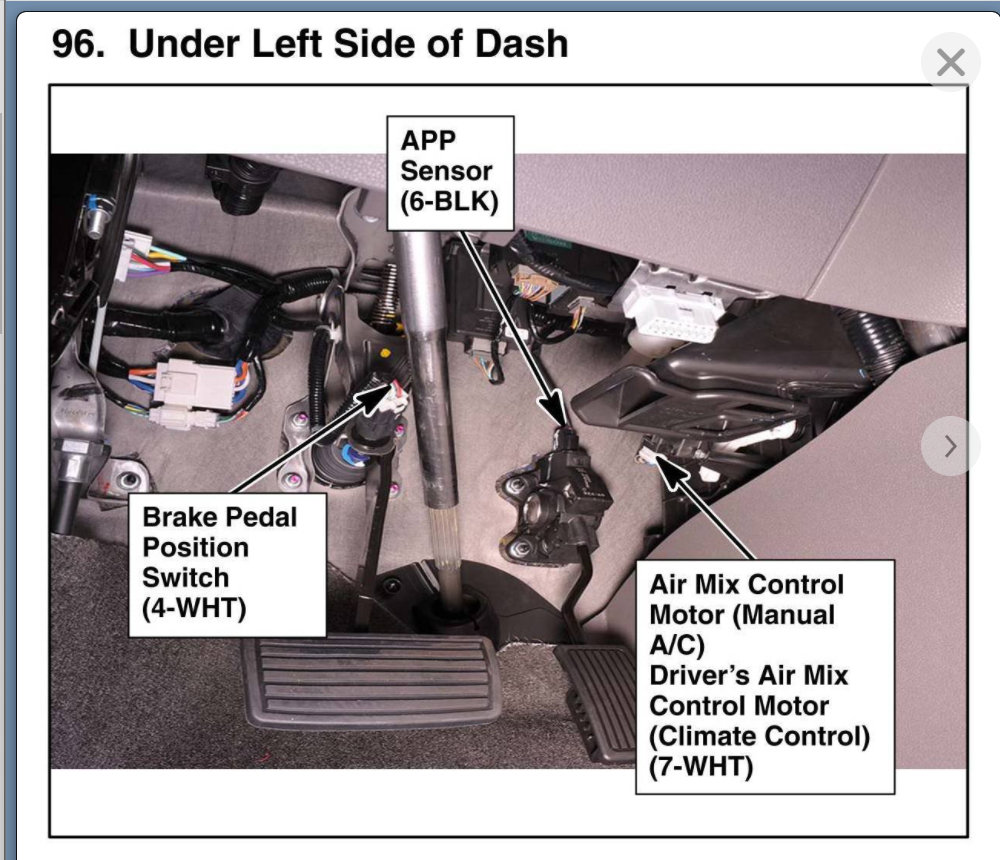 96. Under Left Side of Dash

APP Sensor (6-BLK)

Brake Pedal Position Switch (4-WHT)

Air Mix Control Motor (Manual A/C)
Driver's Air Mix Control Motor (Climate Control) (7-WHT)