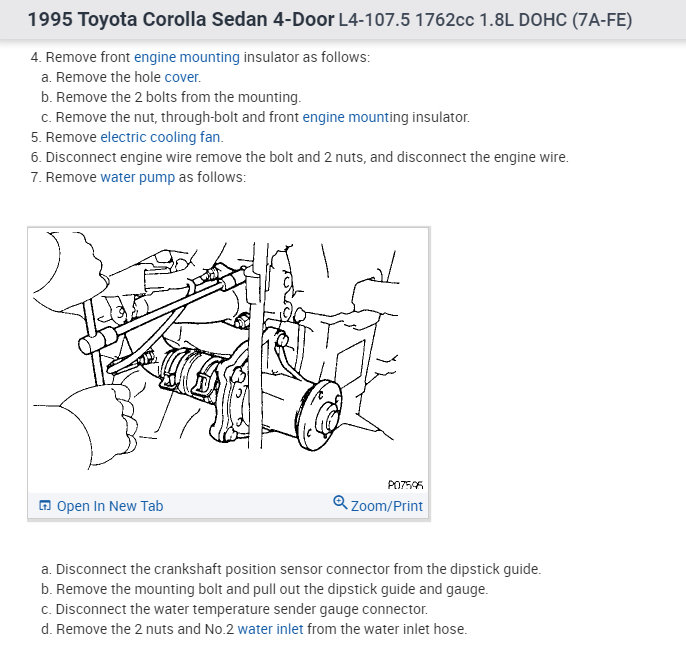 1995 Toyota Corolla Sedan 4-Door L4-107.5 1762cc 1.8L DOHC (7A-FE)

4. Remove front engine mounting insulator as follows:
a. Remove the hole cover.
b. Remove the 2 bolts from the mounting.
c. Remove the nut, through-bolt and front engine mounting insulator.
5. Remove electric cooling fan.
6. Disconnect engine wire remove the bolt and 2 nuts, and disconnect the engine wire.
7. Remove water pump as follows:

P07595

Open In New Tab
Zoom/Print

a. Disconnect the crankshaft position sensor connector from the dipstick guide.
b. Remove the mounting bolt and pull out the dipstick guide and gauge.
c. Disconnect the water temperature sender gauge connector.
d. Remove the 2 nuts and No.2 water inlet from the water inlet hose.