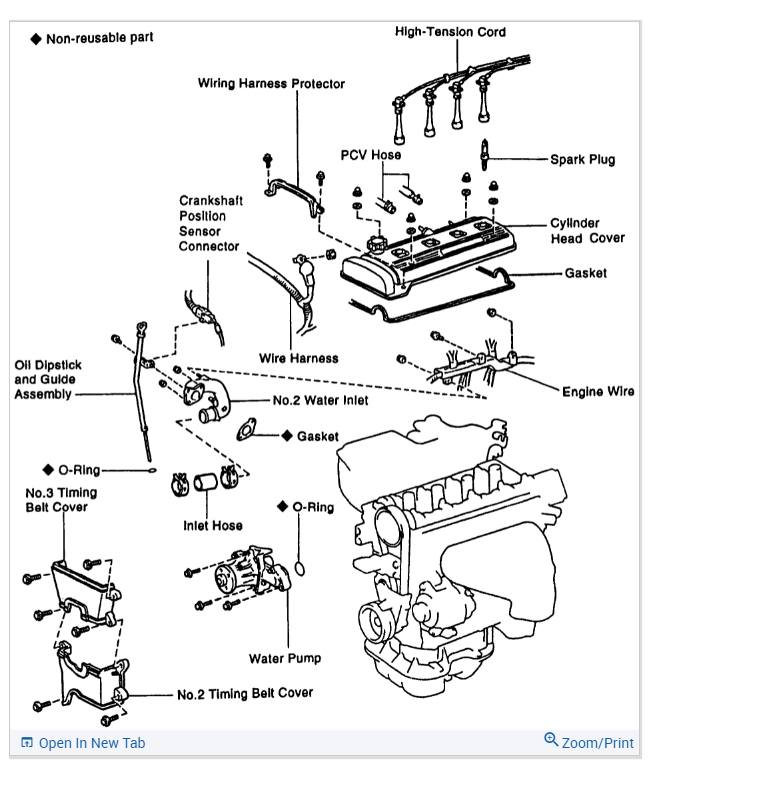 ◆ Non-reusable part

High-Tension Cord

Wiring Harness Protector

PCV Hose

Spark Plug

Crankshaft Position Sensor Connector

Cylinder Head Cover

Gasket

Wire Harness

Oil Dipstick and Guide Assembly

No.2 Water Inlet

Engine Wire

◆ Gasket

◆ O-Ring

No.3 Timing Belt Cover

Inlet Hose

◆ O-Ring

Water Pump

No.2 Timing Belt Cover

Open In New Tab

Zoom/Print