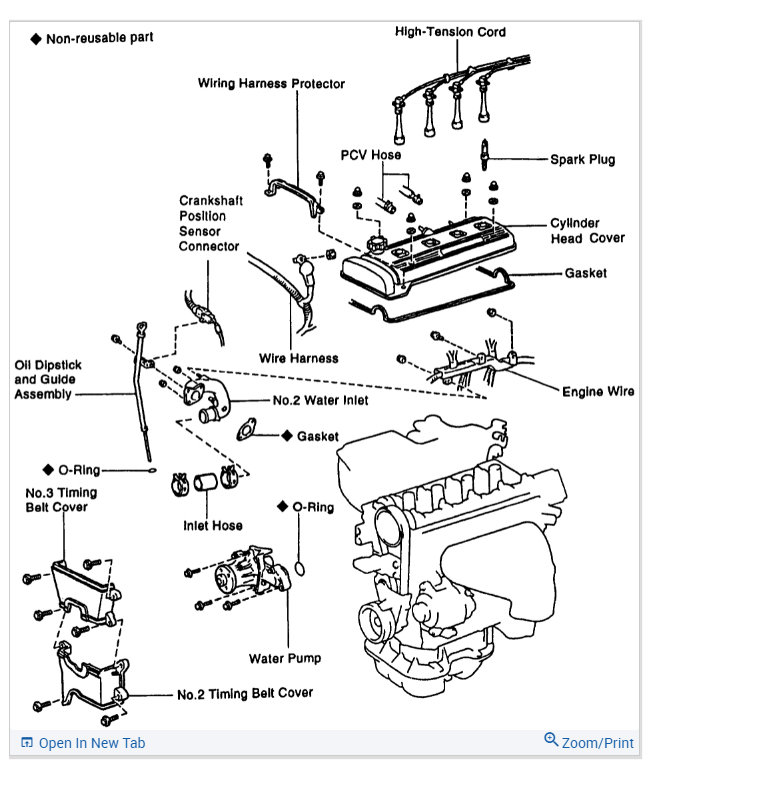 ◆ Non-reusable part

High-Tension Cord

Wiring Harness Protector

PCV Hose

Spark Plug

Crankshaft Position Sensor Connector

Cylinder Head Cover

Gasket

Wire Harness

Oil Dipstick and Guide Assembly

Engine Wire

No.2 Water Inlet

◆ Gasket

◆ O-Ring

No.3 Timing Belt Cover

Inlet Hose

◆ O-Ring

Water Pump

No.2 Timing Belt Cover

Open In New Tab

Zoom/Print