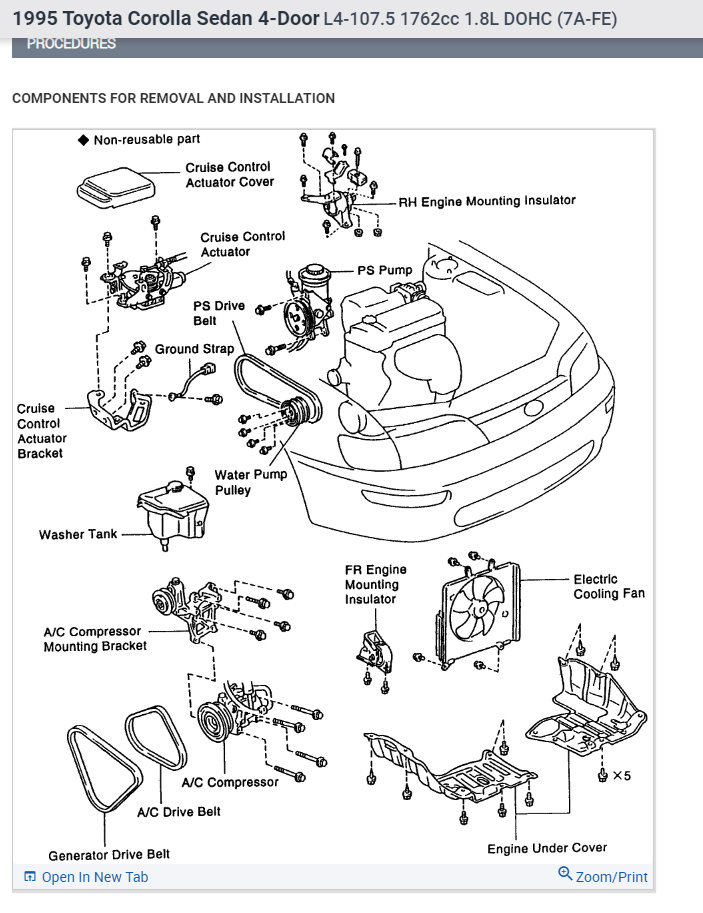 1995 Toyota Corolla Sedan 4-Door L4-107.5 1762cc 1.8L DOHC (7A-FE)

PROCEDURES

COMPONENTS FOR REMOVAL AND INSTALLATION

◆ Non-reusable part

Cruise Control Actuator Cover

RH Engine Mounting Insulator

Cruise Control Actuator

PS Pump

PS Drive Belt

Ground Strap

Cruise Control Actuator Bracket

Water Pump Pulley

Washer Tank

FR Engine Mounting Insulator

Electric Cooling Fan

A/C Compressor Mounting Bracket

×5

A/C Compressor

A/C Drive Belt

Generator Drive Belt

Engine Under Cover

Open In New Tab

Zoom/Print