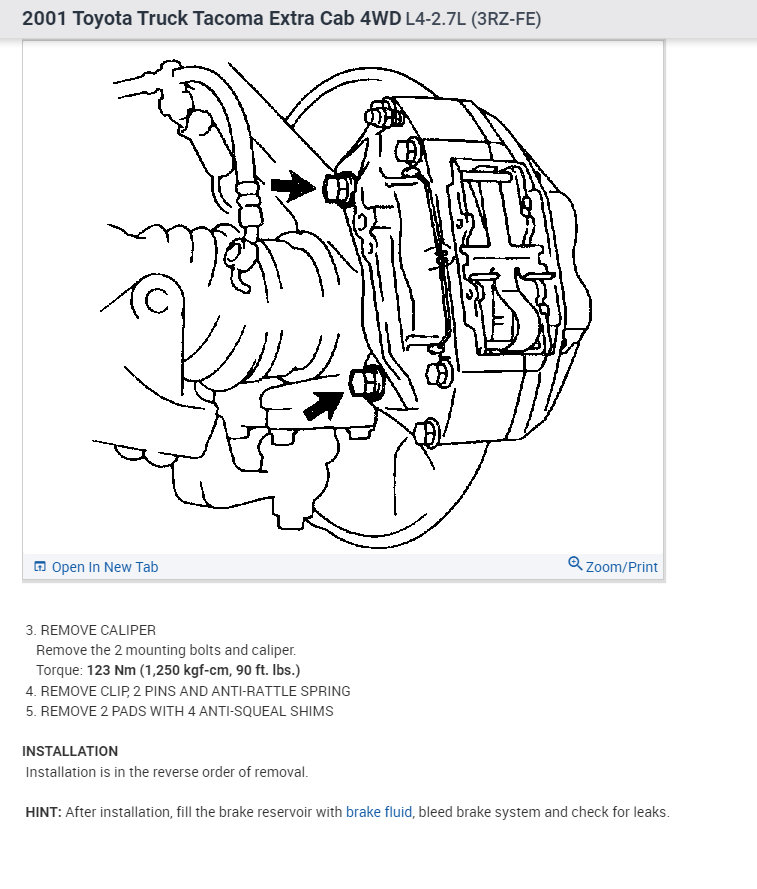 2001 Toyota Truck Tacoma Extra Cab 4WD L4-2.7L (3RZ-FE)

Open In New Tab

Zoom/Print

3. REMOVE CALIPER
Remove the 2 mounting bolts and caliper.
Torque: 123 Nm (1,250 kgf-cm, 90 ft. lbs.)
4. REMOVE CLIP, 2 PINS AND ANTI-RATTLE SPRING
5. REMOVE 2 PADS WITH 4 ANTI-SQUEAL SHIMS

INSTALLATION
Installation is in the reverse order of removal.

HINT: After installation, fill the brake reservoir with brake fluid, bleed brake system and check for leaks.