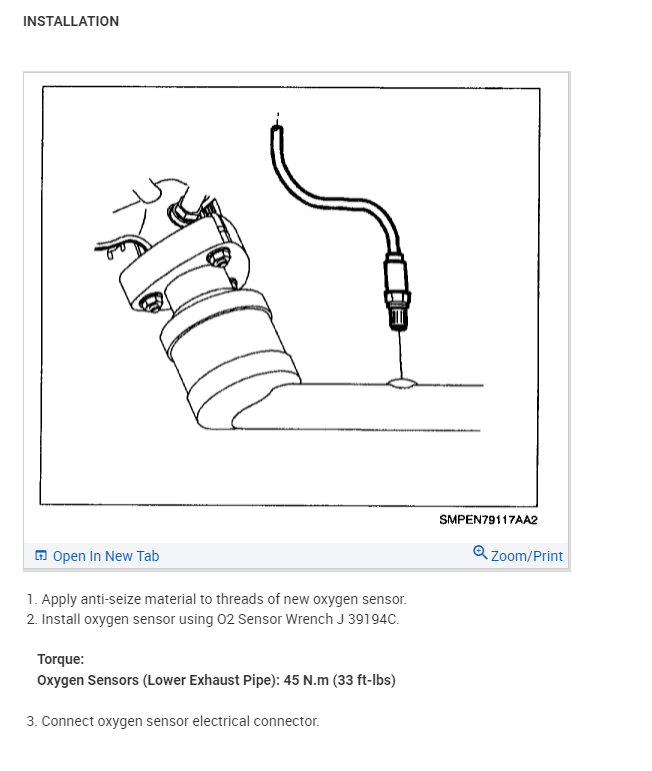 INSTALLATION

SMPEN79117AA2

Open In New Tab

Zoom/Print

1. Apply anti-seize material to threads of new oxygen sensor.
2. Install oxygen sensor using O2 Sensor Wrench J 39194C.

Torque:
Oxygen Sensors (Lower Exhaust Pipe): 45 N.m (33 ft-lbs)

3. Connect oxygen sensor electrical connector.