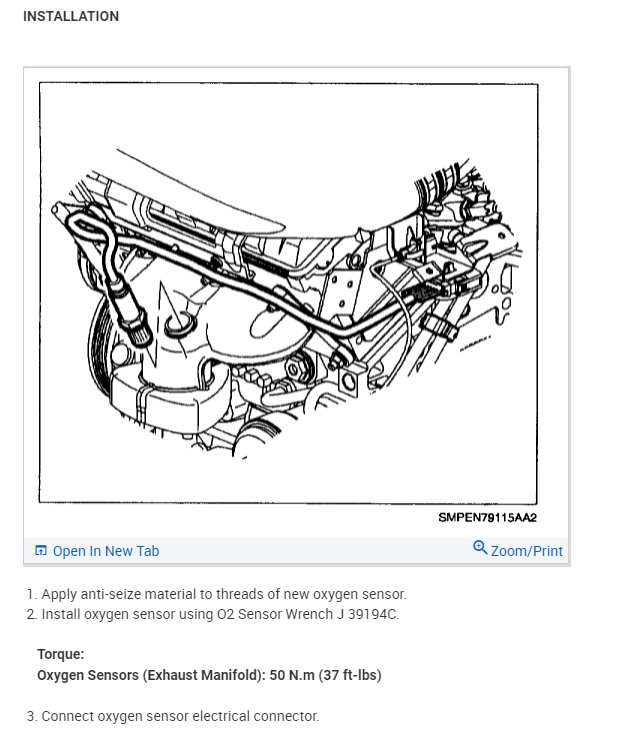 INSTALLATION

SMPEN79115AA2

Open In New Tab

Zoom/Print

1. Apply anti-seize material to threads of new oxygen sensor.
2. Install oxygen sensor using O2 Sensor Wrench J 39194C.

Torque:
Oxygen Sensors (Exhaust Manifold): 50 N.m (37 ft-lbs)

3. Connect oxygen sensor electrical connector.