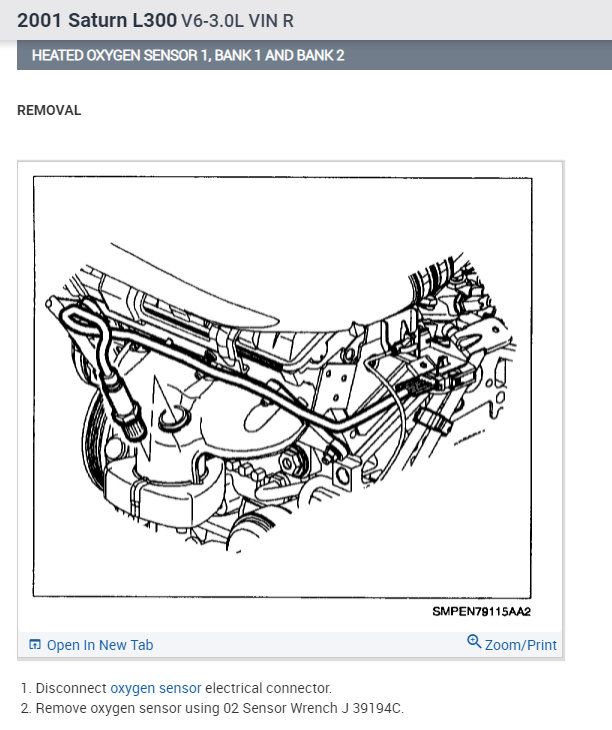 2001 Saturn L300 V6-3.0L VIN R

HEATED OXYGEN SENSOR 1, BANK 1 AND BANK 2

REMOVAL

SMPEN79115AA2

Open In New Tab

Zoom/Print

1. Disconnect oxygen sensor electrical connector.
2. Remove oxygen sensor using 02 Sensor Wrench J 39194C.