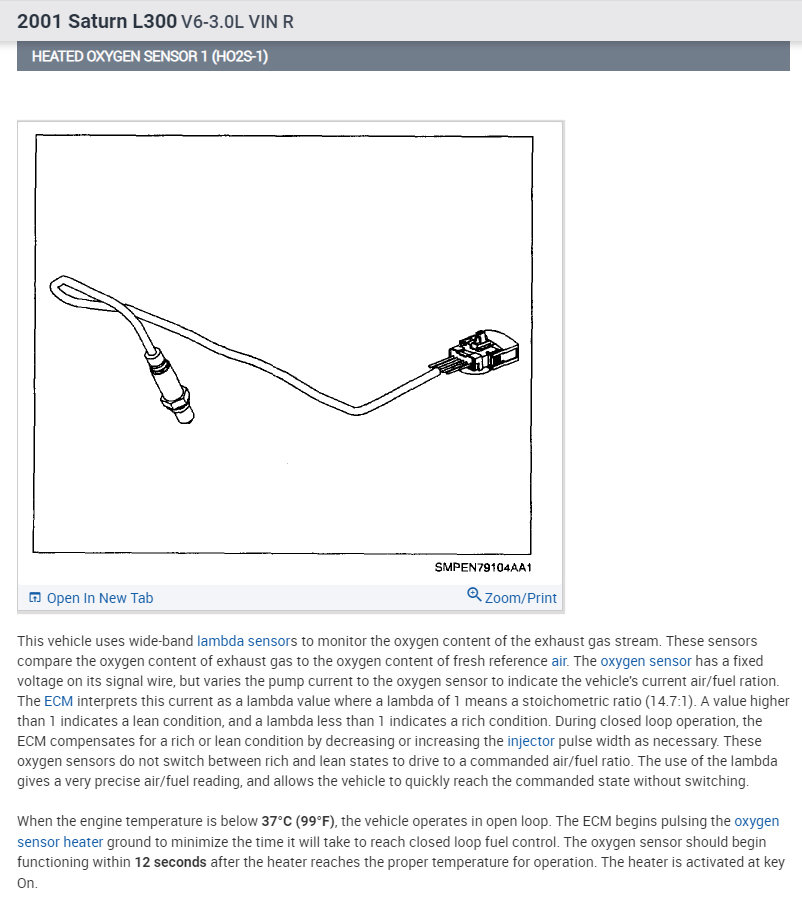 2001 Saturn L300 V6-3.0L VIN R

HEATED OXYGEN SENSOR 1 (HO2S-1)

SMPEN79104AA1

Open In New Tab

Zoom/Print

This vehicle uses wide-band lambda sensors to monitor the oxygen content of the exhaust gas stream. These sensors compare the oxygen content of exhaust gas to the oxygen content of fresh reference air. The oxygen sensor has a fixed voltage on its signal wire, but varies the pump current to the oxygen sensor to indicate the vehicle's current air/fuel ration. The ECM interprets this current as a lambda value where a lambda of 1 means a stoichometric ratio (14.7:1). A value higher than 1 indicates a lean condition, and a lambda less than 1 indicates a rich condition. During closed loop operation, the ECM compensates for a rich or lean condition by decreasing or increasing the injector pulse width as necessary. These oxygen sensors do not switch between rich and lean states to drive to a commanded air/fuel ratio. The use of the lambda gives a very precise air/fuel reading, and allows the vehicle to quickly reach the commanded state without switching.

When the engine temperature is below 37°C (99°F), the vehicle operates in open loop. The ECM begins pulsing the oxygen sensor heater ground to minimize the time it will take to reach closed loop fuel control. The oxygen sensor should begin functioning within 12 seconds after the heater reaches the proper temperature for operation. The heater is activated at key On.