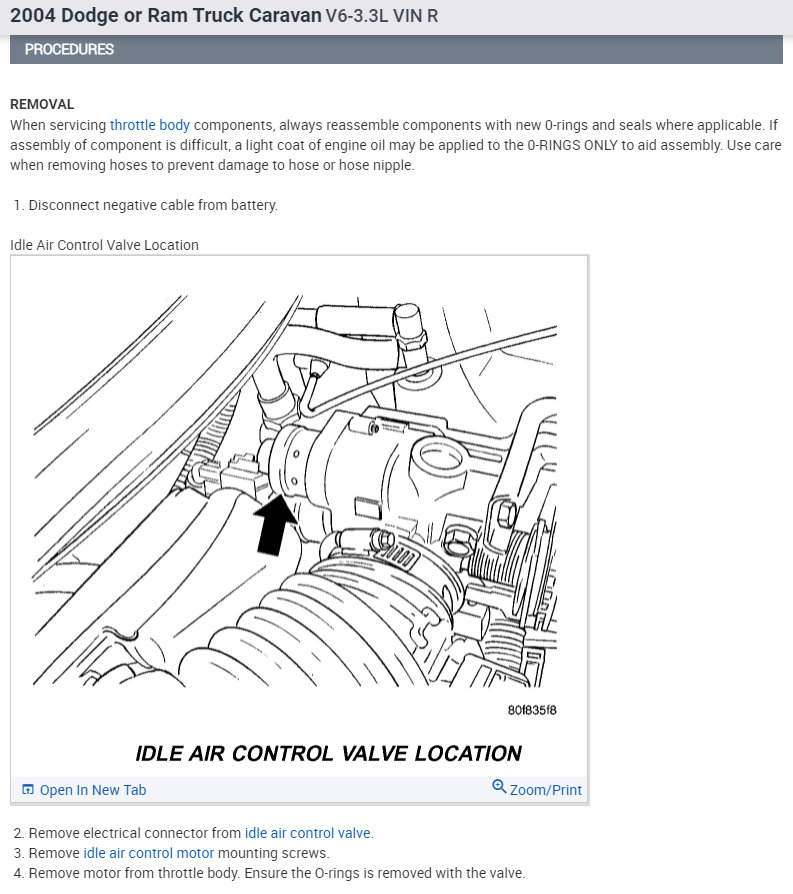 2004 Dodge or Ram Truck Caravan V6-3.3L VIN R

PROCEDURES

REMOVAL
When servicing throttle body components, always reassemble components with new 0-rings and seals where applicable. If assembly of component is difficult, a light coat of engine oil may be applied to the 0-RINGS ONLY to aid assembly. Use care when removing hoses to prevent damage to hose or hose nipple.

1. Disconnect negative cable from battery.

Idle Air Control Valve Location

80f835f8

IDLE AIR CONTROL VALVE LOCATION

Open In New Tab

Zoom/Print

2. Remove electrical connector from idle air control valve.
3. Remove idle air control motor mounting screws.
4. Remove motor from throttle body. Ensure the O-rings is removed with the valve.