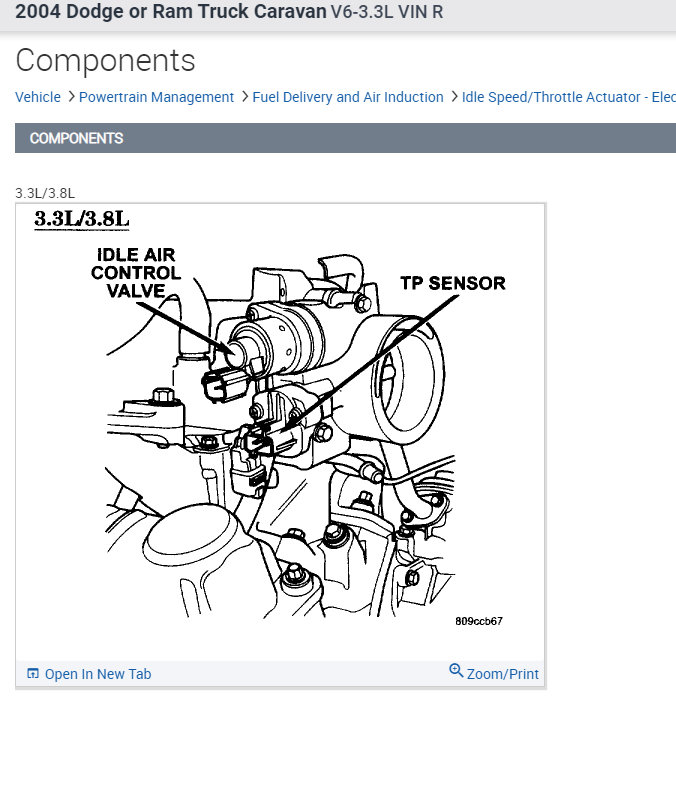 2004 Dodge or Ram Truck Caravan V6-3.3L VIN R

Components

Vehicle > Powertrain Management > Fuel Delivery and Air Induction > Idle Speed/Throttle Actuator - Elec

COMPONENTS

3.3L/3.8L

3.3L/3.8L

IDLE AIR CONTROL VALVE

TP SENSOR

809ccb67

Open In New Tab

Zoom/Print