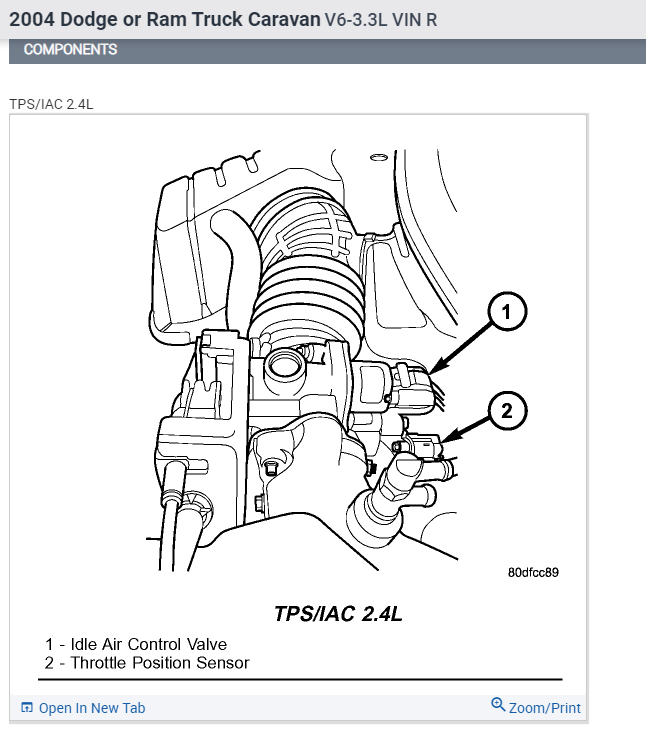 2004 Dodge or Ram Truck Caravan V6-3.3L VIN R

COMPONENTS

TPS/IAC 2.4L

1

2

80dfcc89

TPS/IAC 2.4L

1 - Idle Air Control Valve
2 - Throttle Position Sensor

Open In New Tab

Zoom/Print