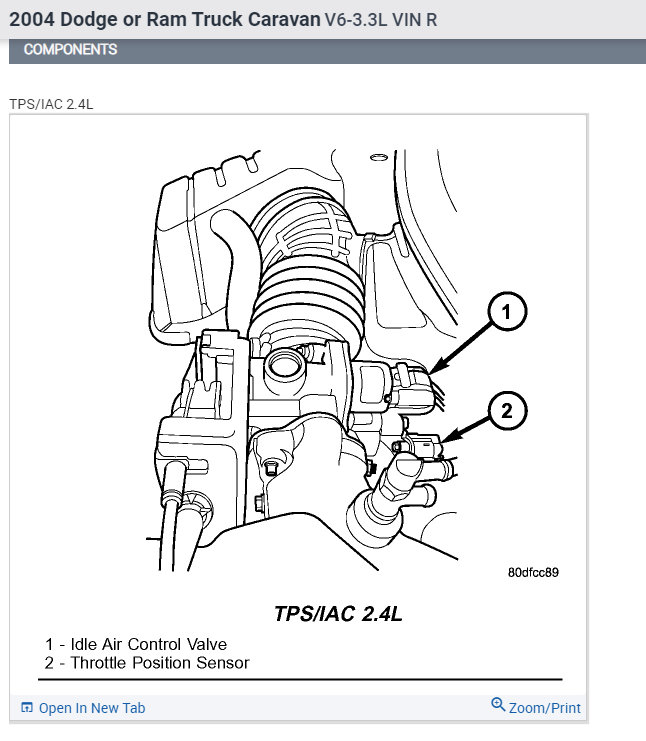 2004 Dodge or Ram Truck Caravan V6-3.3L VIN R

COMPONENTS

TPS/IAC 2.4L

1

2

80dfcc89

TPS/IAC 2.4L

1 - Idle Air Control Valve
2 - Throttle Position Sensor

Open In New Tab

Zoom/Print