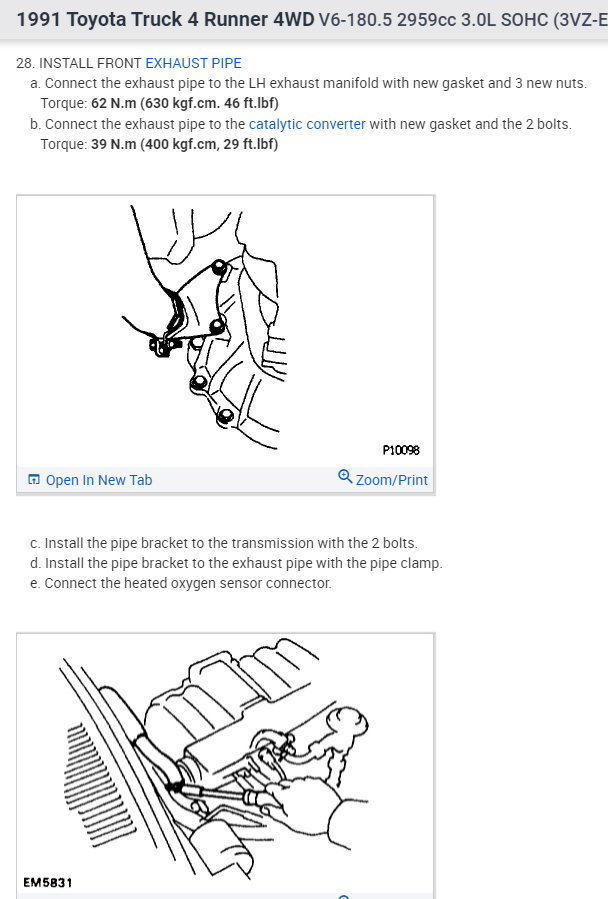 1991 Toyota Truck 4 Runner 4WD V6-180.5 2959cc 3.0L SOHC (3VZ-E

28. INSTALL FRONT EXHAUST PIPE
a. Connect the exhaust pipe to the LH exhaust manifold with new gasket and 3 new nuts.
Torque: 62 N.m (630 kgf.cm. 46 ft.lbf)
b. Connect the exhaust pipe to the catalytic converter with new gasket and the 2 bolts.
Torque: 39 N.m (400 kgf.cm, 29 ft.lbf)

P10098

Open In New Tab
Zoom/Print

c. Install the pipe bracket to the transmission with the 2 bolts.
d. Install the pipe bracket to the exhaust pipe with the pipe clamp.
e. Connect the heated oxygen sensor connector.

EM5831