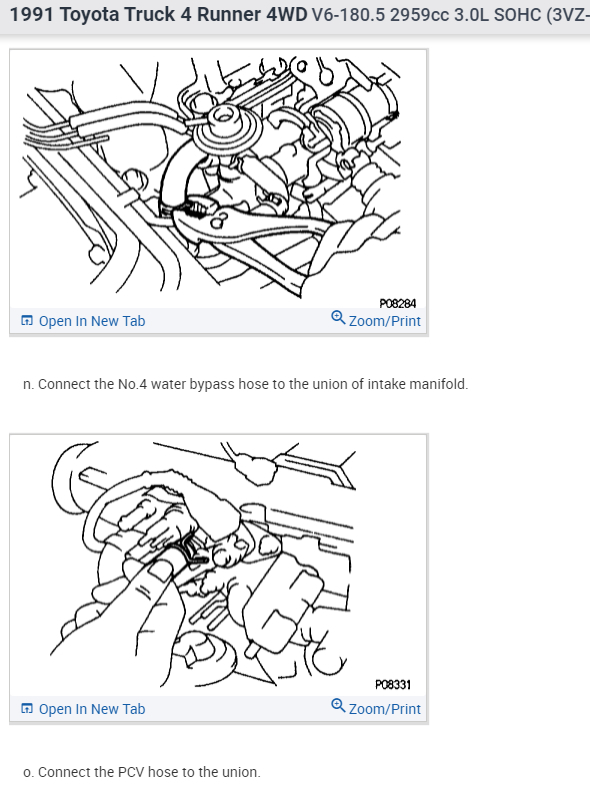 1991 Toyota Truck 4 Runner 4WD V6-180.5 2959cc 3.0L SOHC (3VZ-

P08284

Open In New Tab Zoom/Print

n. Connect the No.4 water bypass hose to the union of intake manifold.

P08331

Open In New Tab Zoom/Print

o. Connect the PCV hose to the union.