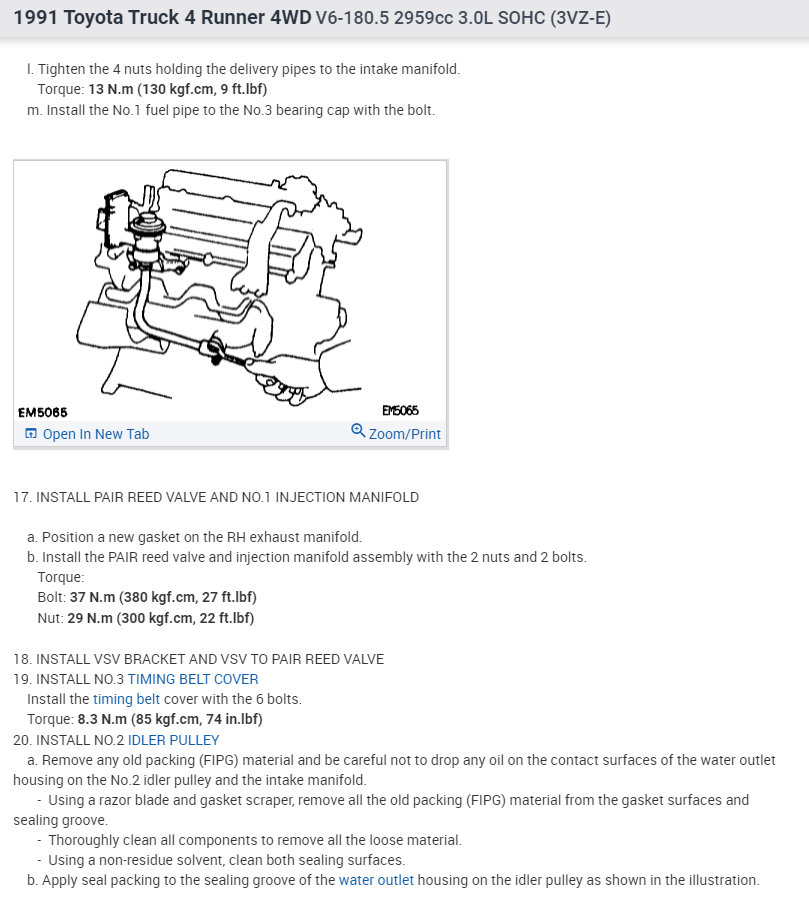 1991 Toyota Truck 4 Runner 4WD V6-180.5 2959cc 3.0L SOHC (3VZ-E)

l. Tighten the 4 nuts holding the delivery pipes to the intake manifold.
Torque: 13 N.m (130 kgf.cm, 9 ft.lbf)
m. Install the No.1 fuel pipe to the No.3 bearing cap with the bolt.

EM5065

EM5065

Open In New Tab

Zoom/Print

17. INSTALL PAIR REED VALVE AND NO.1 INJECTION MANIFOLD

a. Position a new gasket on the RH exhaust manifold.
b. Install the PAIR reed valve and injection manifold assembly with the 2 nuts and 2 bolts.
Torque:
Bolt: 37 N.m (380 kgf.cm, 27 ft.lbf)
Nut: 29 N.m (300 kgf.cm, 22 ft.lbf)

18. INSTALL VSV BRACKET AND VSV TO PAIR REED VALVE
19. INSTALL NO.3 TIMING BELT COVER
Install the timing belt cover with the 6 bolts.
Torque: 8.3 N.m (85 kgf.cm, 74 in.lbf)
20. INSTALL NO.2 IDLER PULLEY
a. Remove any old packing (FIPG) material and be careful not to drop any oil on the contact surfaces of the water outlet housing on the No.2 idler pulley and the intake manifold.
- Using a razor blade and gasket scraper, remove all the old packing (FIPG) material from the gasket surfaces and sealing groove.
- Thoroughly clean all components to remove all the loose material.
- Using a non-residue solvent, clean both sealing surfaces.
b. Apply seal packing to the sealing groove of the water outlet housing on the idler pulley as shown in the illustration.