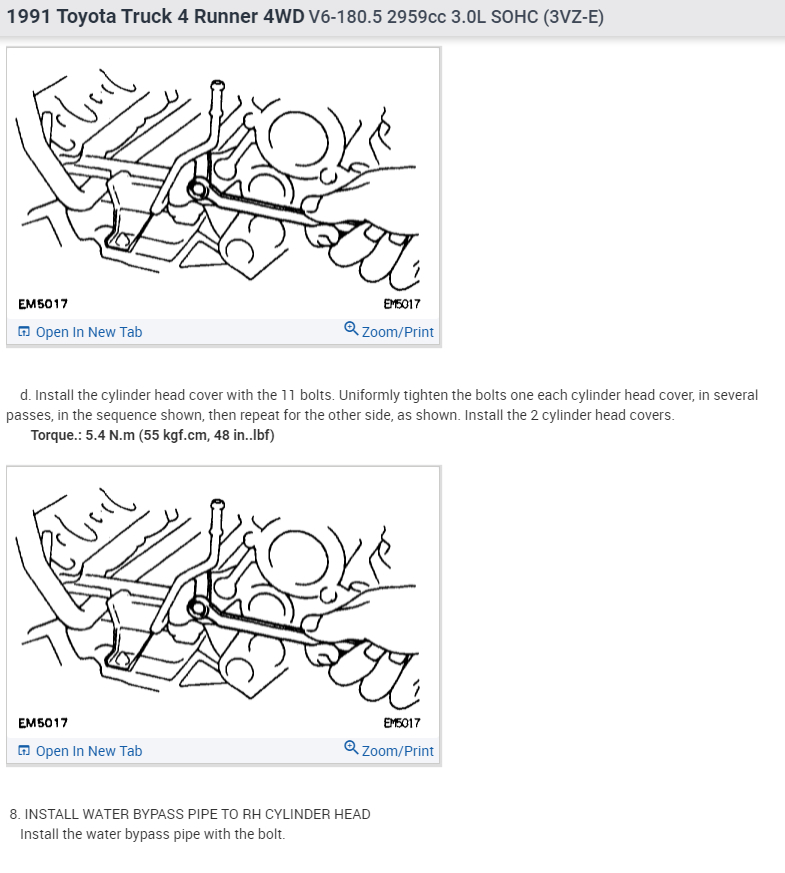 1991 Toyota Truck 4 Runner 4WD V6-180.5 2959cc 3.0L SOHC (3VZ-E)

EM5017

EM5017

Open In New Tab

Zoom/Print

d. Install the cylinder head cover with the 11 bolts. Uniformly tighten the bolts one each cylinder head cover, in several passes, in the sequence shown, then repeat for the other side, as shown. Install the 2 cylinder head covers.

Torque.: 5.4 N.m (55 kgf.cm, 48 in..lbf)

EM5017

EM5017

Open In New Tab

Zoom/Print

8. INSTALL WATER BYPASS PIPE TO RH CYLINDER HEAD

Install the water bypass pipe with the bolt.