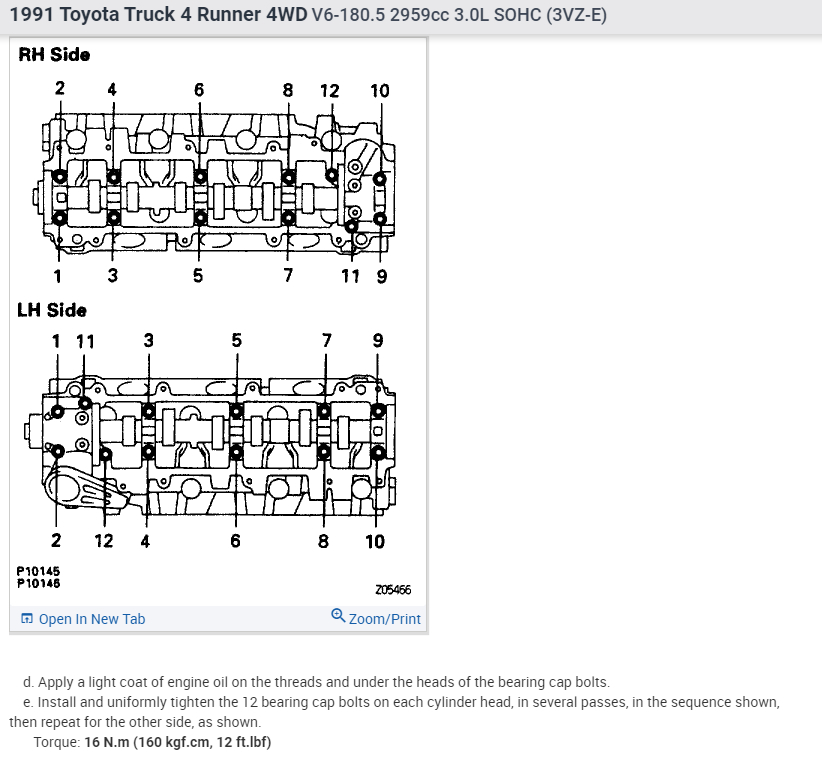 1991 Toyota Truck 4 Runner 4WD V6-180.5 2959cc 3.0L SOHC (3VZ-E)

RH Side

2 4 6 8 12 10

1 3 5 7 11 9

LH Side

1 11 3 5 7 9

2 12 4 6 8 10

P10145
P10146

Z05466

Open In New Tab

Zoom/Print

d. Apply a light coat of engine oil on the threads and under the heads of the bearing cap bolts.

e. Install and uniformly tighten the 12 bearing cap bolts on each cylinder head, in several passes, in the sequence shown, then repeat for the other side, as shown.

Torque: 16 N.m (160 kgf.cm, 12 ft.lbf)