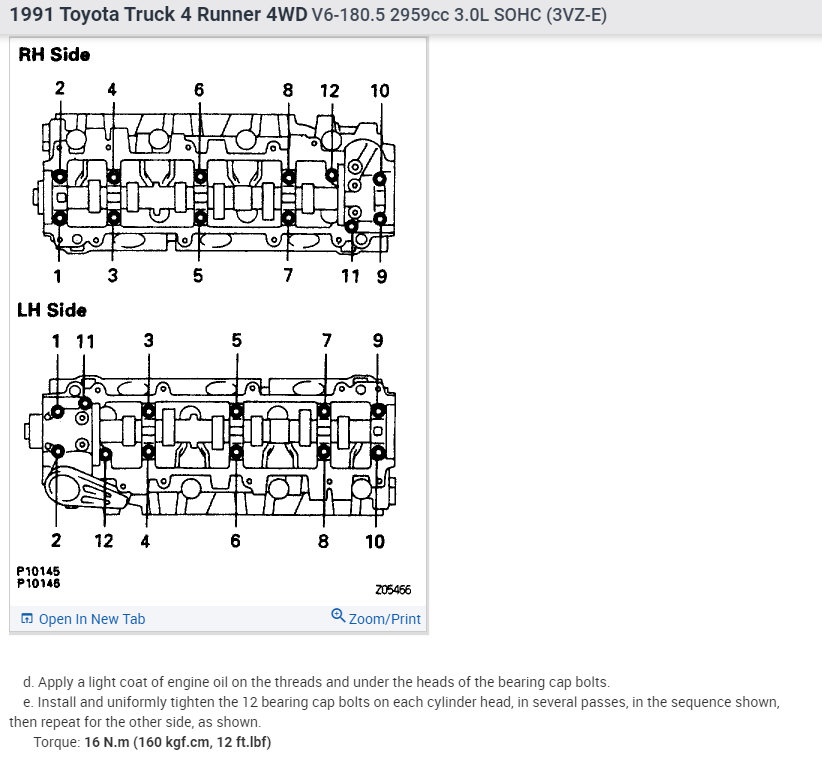 1991 Toyota Truck 4 Runner 4WD V6-180.5 2959cc 3.0L SOHC (3VZ-E)

RH Side

2 4 6 8 12 10

1 3 5 7 11 9

LH Side

1 11 3 5 7 9

2 12 4 6 8 10

P10145
P10146

Z05466

Open In New Tab

Zoom/Print

d. Apply a light coat of engine oil on the threads and under the heads of the bearing cap bolts.

e. Install and uniformly tighten the 12 bearing cap bolts on each cylinder head, in several passes, in the sequence shown, then repeat for the other side, as shown.

Torque: 16 N.m (160 kgf.cm, 12 ft.lbf)