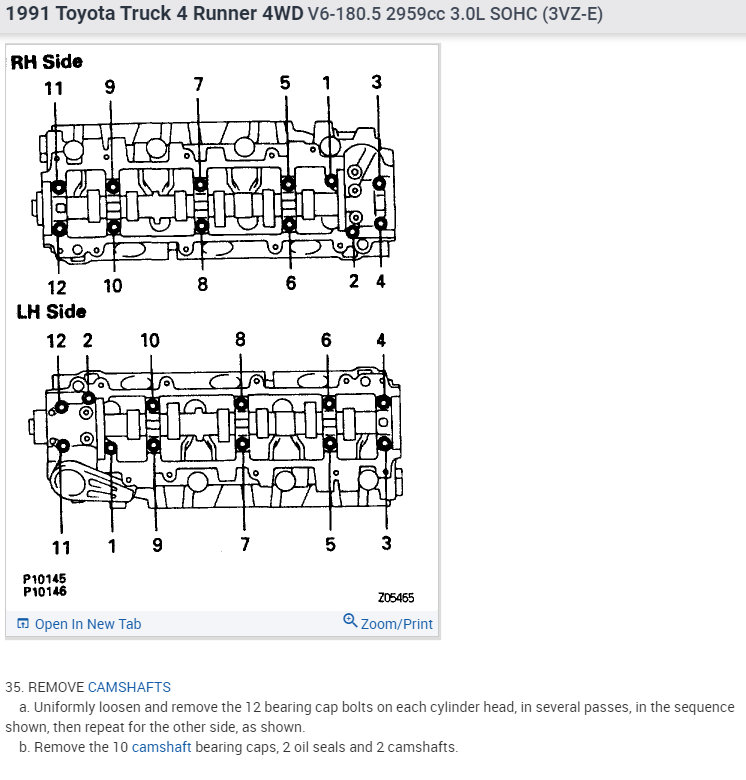 1991 Toyota Truck 4 Runner 4WD V6-180.5 2959cc 3.0L SOHC (3VZ-E)

RH Side
11 9 7 5 1 3
12 10 8 6 2 4

LH Side
12 2 10 8 6 4
11 1 9 7 5 3

P10145
P10146
Z05465

Open In New Tab
Zoom/Print

35. REMOVE CAMSHAFTS
a. Uniformly loosen and remove the 12 bearing cap bolts on each cylinder head, in several passes, in the sequence shown, then repeat for the other side, as shown.
b. Remove the 10 camshaft bearing caps, 2 oil seals and 2 camshafts.