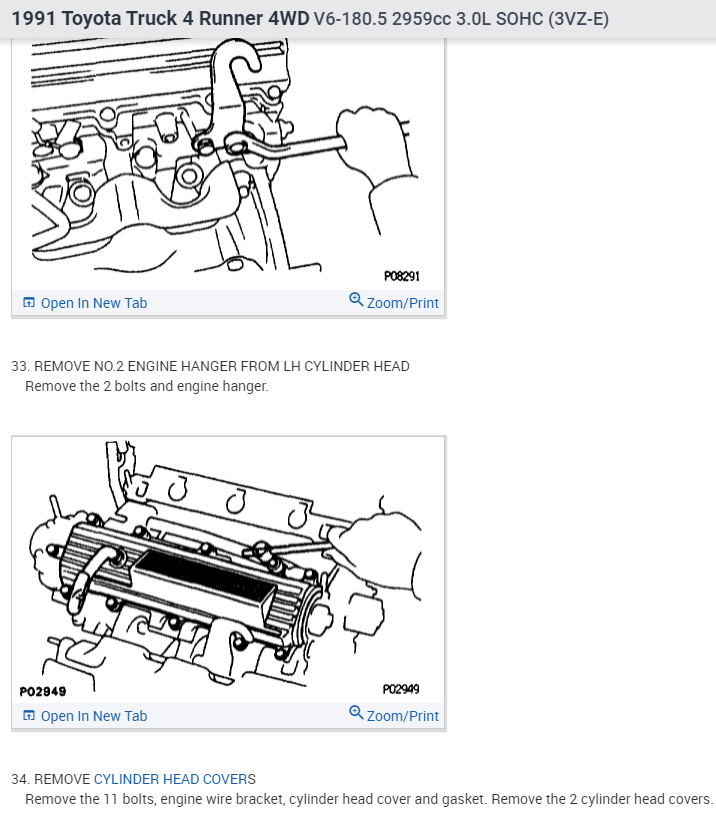 1991 Toyota Truck 4 Runner 4WD V6-180.5 2959cc 3.0L SOHC (3VZ-E)

P08291

Open In New Tab  Zoom/Print

33. REMOVE NO.2 ENGINE HANGER FROM LH CYLINDER HEAD
Remove the 2 bolts and engine hanger.

P02949  P02949

Open In New Tab  Zoom/Print

34. REMOVE CYLINDER HEAD COVERS
Remove the 11 bolts, engine wire bracket, cylinder head cover and gasket. Remove the 2 cylinder head covers.