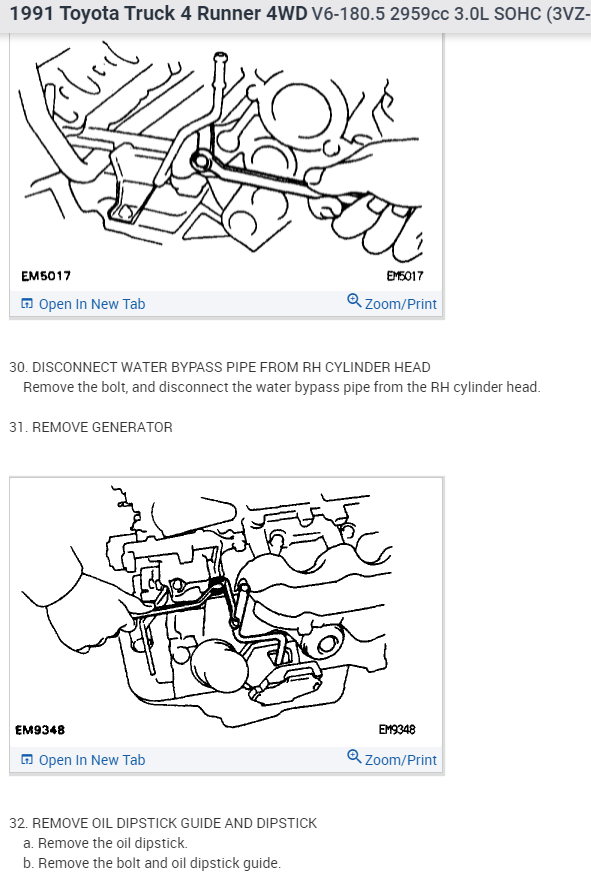 1991 Toyota Truck 4 Runner 4WD V6-180.5 2959cc 3.0L SOHC (3VZ-

EM5017

EM5017

Open In New Tab

Zoom/Print

30. DISCONNECT WATER BYPASS PIPE FROM RH CYLINDER HEAD
Remove the bolt, and disconnect the water bypass pipe from the RH cylinder head.

31. REMOVE GENERATOR

EM9348

EM9348

Open In New Tab

Zoom/Print

32. REMOVE OIL DIPSTICK GUIDE AND DIPSTICK
a. Remove the oil dipstick.
b. Remove the bolt and oil dipstick guide.