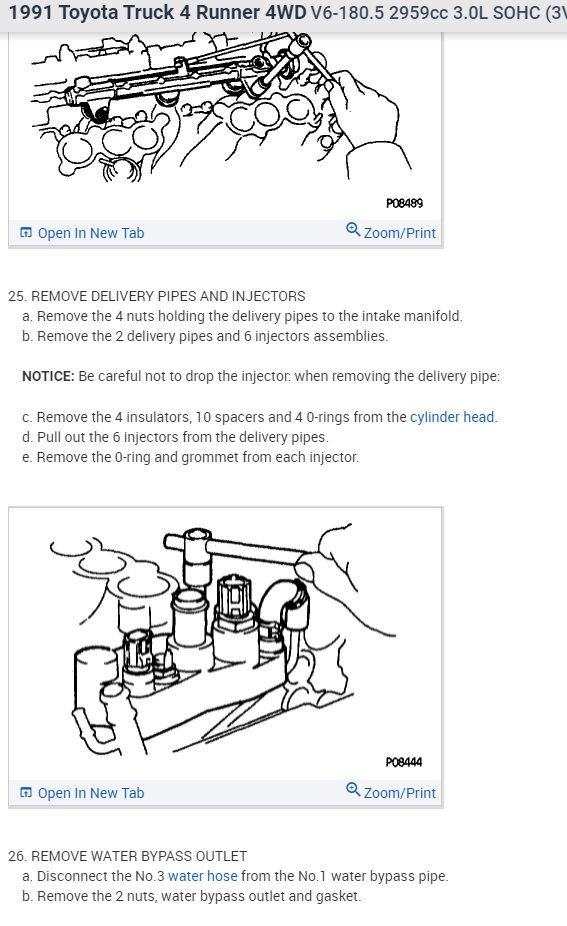 1991 Toyota Truck 4 Runner 4WD V6-180.5 2959cc 3.0L SOHC (3V

P08489

Open In New Tab

Zoom/Print

25. REMOVE DELIVERY PIPES AND INJECTORS
a. Remove the 4 nuts holding the delivery pipes to the intake manifold.
b. Remove the 2 delivery pipes and 6 injectors assemblies.

NOTICE: Be careful not to drop the injector: when removing the delivery pipe:

c. Remove the 4 insulators, 10 spacers and 4 0-rings from the cylinder head.
d. Pull out the 6 injectors from the delivery pipes.
e. Remove the 0-ring and grommet from each injector.

P08444

Open In New Tab

Zoom/Print

26. REMOVE WATER BYPASS OUTLET
a. Disconnect the No.3 water hose from the No.1 water bypass pipe.
b. Remove the 2 nuts, water bypass outlet and gasket.