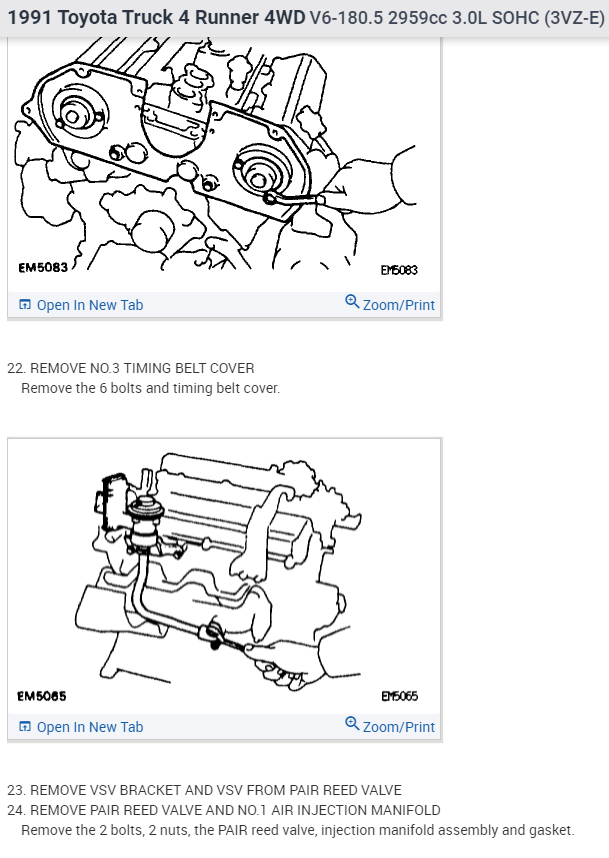 1991 Toyota Truck 4 Runner 4WD V6-180.5 2959cc 3.0L SOHC (3VZ-E)

EM5083

EM5083

Open In New Tab

Zoom/Print

22. REMOVE NO.3 TIMING BELT COVER
Remove the 6 bolts and timing belt cover.

EM5065

EM5065

Open In New Tab

Zoom/Print

23. REMOVE VSV BRACKET AND VSV FROM PAIR REED VALVE
24. REMOVE PAIR REED VALVE AND NO.1 AIR INJECTION MANIFOLD
Remove the 2 bolts, 2 nuts, the PAIR reed valve, injection manifold assembly and gasket.