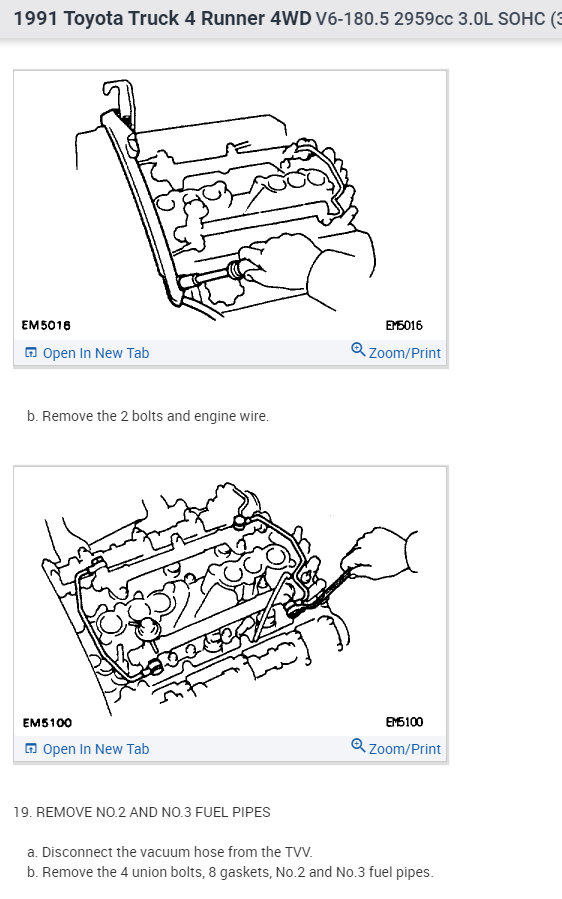 1991 Toyota Truck 4 Runner 4WD V6-180.5 2959cc 3.0L SOHC (3

EM5016

EM5016

Open In New Tab

Zoom/Print

b. Remove the 2 bolts and engine wire.

EM5100

EM5100

Open In New Tab

Zoom/Print

19. REMOVE NO.2 AND NO.3 FUEL PIPES

a. Disconnect the vacuum hose from the TVV.
b. Remove the 4 union bolts, 8 gaskets, No.2 and No.3 fuel pipes.