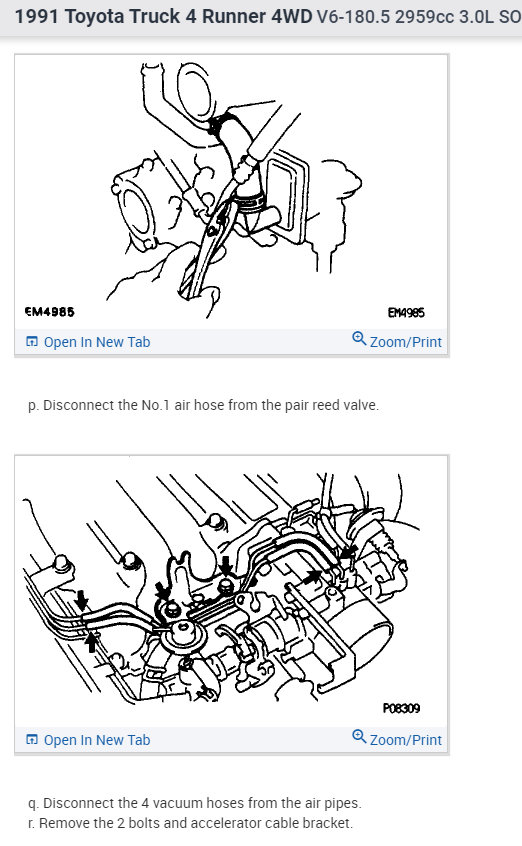 1991 Toyota Truck 4 Runner 4WD V6-180.5 2959cc 3.0L SO

EM4985

EM4985

Open In New Tab

Zoom/Print

p. Disconnect the No.1 air hose from the pair reed valve.

P08309

Open In New Tab

Zoom/Print

q. Disconnect the 4 vacuum hoses from the air pipes.
r. Remove the 2 bolts and accelerator cable bracket.