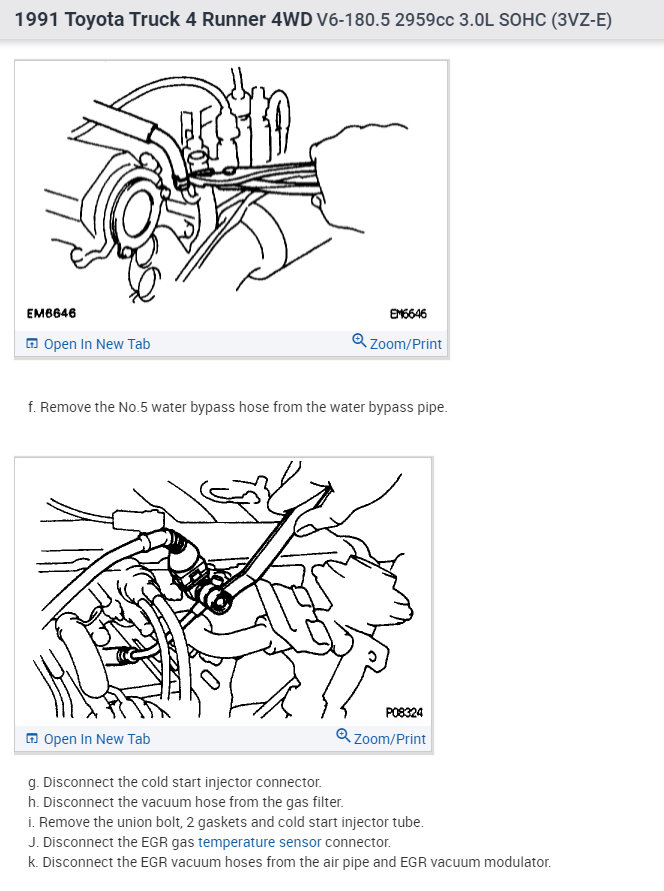 1991 Toyota Truck 4 Runner 4WD V6-180.5 2959cc 3.0L SOHC (3VZ-E)

EM6646

EM6646

Open In New Tab

Zoom/Print

f. Remove the No.5 water bypass hose from the water bypass pipe.

P08324

Open In New Tab

Zoom/Print

g. Disconnect the cold start injector connector.
h. Disconnect the vacuum hose from the gas filter.
i. Remove the union bolt, 2 gaskets and cold start injector tube.
J. Disconnect the EGR gas temperature sensor connector.
k. Disconnect the EGR vacuum hoses from the air pipe and EGR vacuum modulator.