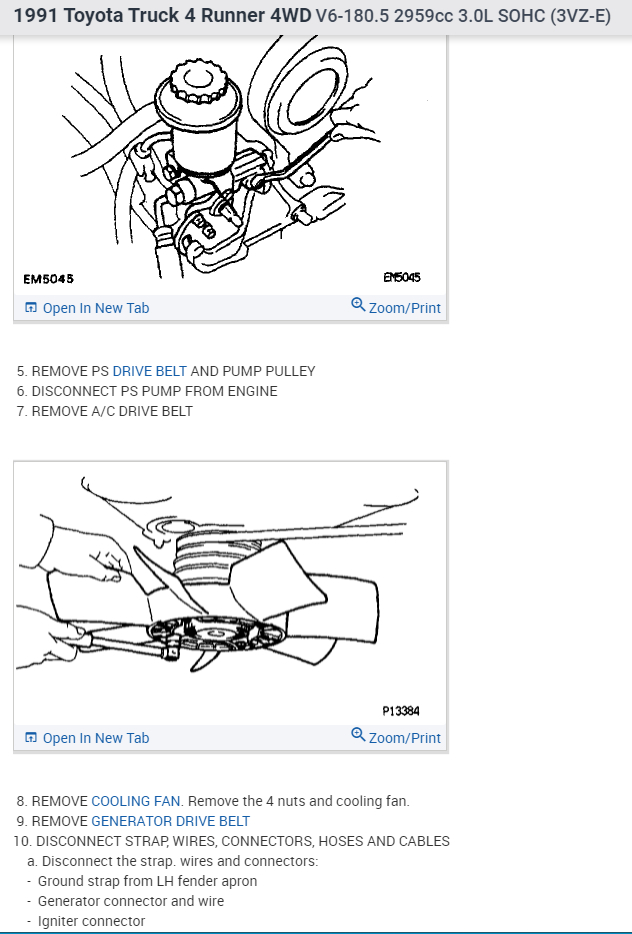 1991 Toyota Truck 4 Runner 4WD V6-180.5 2959cc 3.0L SOHC (3VZ-E)

EM5045

EM5045

Open In New Tab

Zoom/Print

5. REMOVE PS DRIVE BELT AND PUMP PULLEY
6. DISCONNECT PS PUMP FROM ENGINE
7. REMOVE A/C DRIVE BELT

P13384

Open In New Tab

Zoom/Print

8. REMOVE COOLING FAN. Remove the 4 nuts and cooling fan.
9. REMOVE GENERATOR DRIVE BELT
10. DISCONNECT STRAP, WIRES, CONNECTORS, HOSES AND CABLES
a. Disconnect the strap. wires and connectors:
- Ground strap from LH fender apron
- Generator connector and wire
- Igniter connector