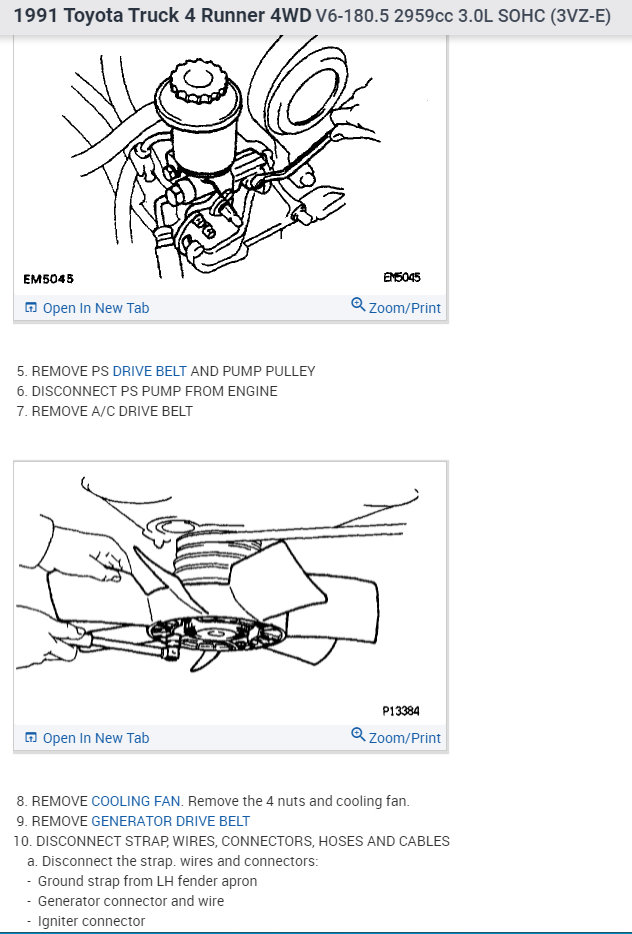 1991 Toyota Truck 4 Runner 4WD V6-180.5 2959cc 3.0L SOHC (3VZ-E)

EM5045

EM5045

Open In New Tab

Zoom/Print

5. REMOVE PS DRIVE BELT AND PUMP PULLEY
6. DISCONNECT PS PUMP FROM ENGINE
7. REMOVE A/C DRIVE BELT

P13384

Open In New Tab

Zoom/Print

8. REMOVE COOLING FAN. Remove the 4 nuts and cooling fan.
9. REMOVE GENERATOR DRIVE BELT
10. DISCONNECT STRAP, WIRES, CONNECTORS, HOSES AND CABLES
a. Disconnect the strap. wires and connectors:
- Ground strap from LH fender apron
- Generator connector and wire
- Igniter connector