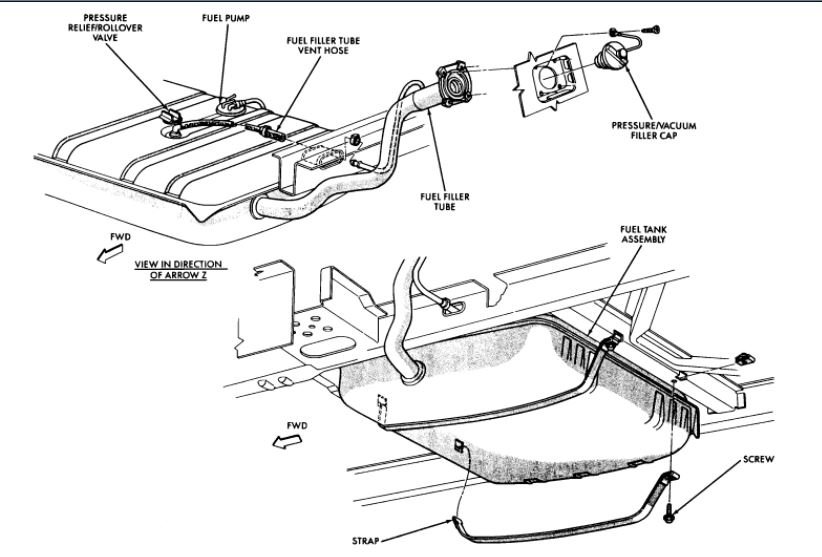 PRESSURE RELIEF/ROLLOVER VALVE

FUEL PUMP

FUEL FILLER TUBE VENT HOSE

PRESSURE/VACUUM FILLER CAP

FUEL FILLER TUBE

FWD

VIEW IN DIRECTION OF ARROW Z

FUEL TANK ASSEMBLY

FWD

SCREW

STRAP