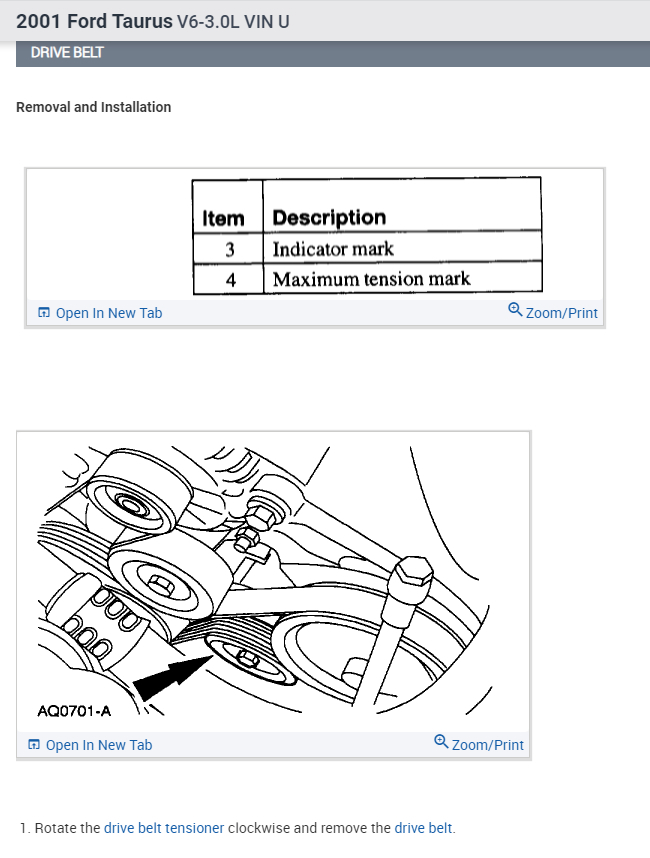 2001 Ford Taurus V6-3.0L VIN U

DRIVE BELT

Removal and Installation

| Item | Description |
|---|---|
| 3 | Indicator mark |
| 4 | Maximum tension mark |

Open In New Tab Zoom/Print

AQ0701-A

Open In New Tab Zoom/Print

1. Rotate the drive belt tensioner clockwise and remove the drive belt.