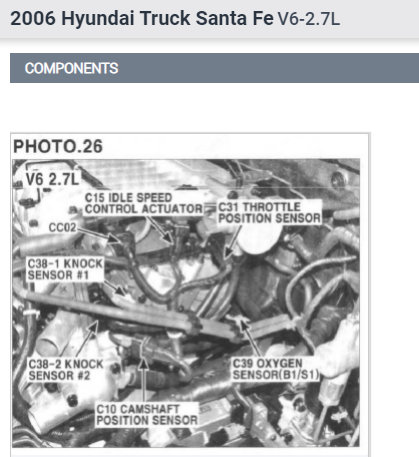 2006 Hyundai Truck Santa Fe V6-2.7L

COMPONENTS

PHOTO.26

V6 2.7L

C15 IDLE SPEED CONTROL ACTUATOR

C31 THROTTLE POSITION SENSOR

CC02

C38-1 KNOCK SENSOR #1

C38-2 KNOCK SENSOR #2

C39 OXYGEN SENSOR(B1/S1)

C10 CAMSHAFT POSITION SENSOR