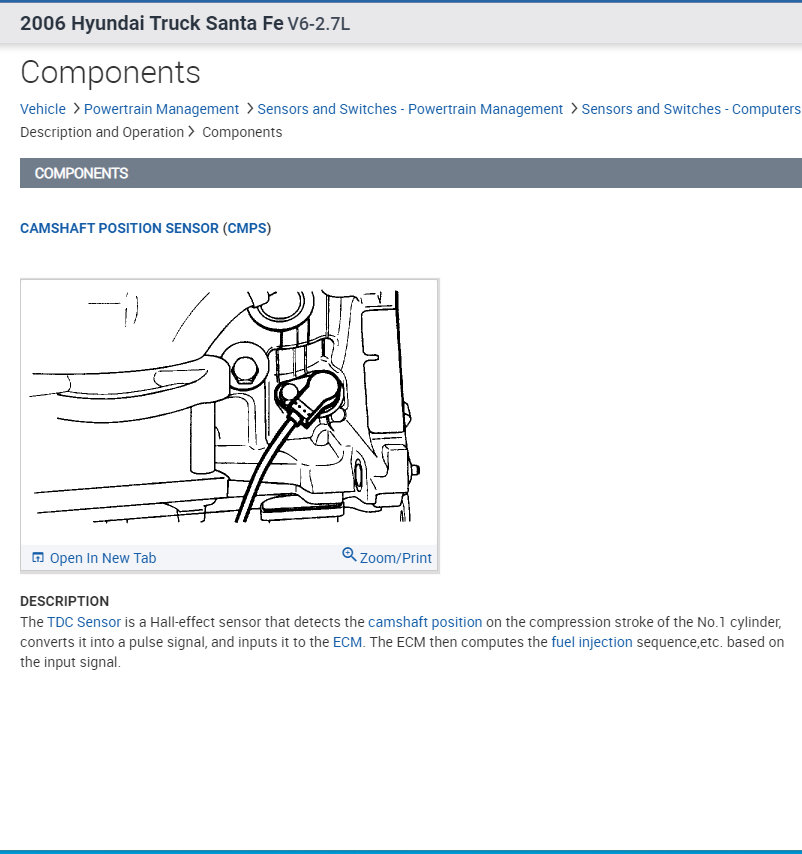 2006 Hyundai Truck Santa Fe V6-2.7L

Components

Vehicle > Powertrain Management > Sensors and Switches - Powertrain Management > Sensors and Switches - Computers
Description and Operation > Components

COMPONENTS

CAMSHAFT POSITION SENSOR (CMPS)

Open In New Tab Zoom/Print

DESCRIPTION
The TDC Sensor is a Hall-effect sensor that detects the camshaft position on the compression stroke of the No.1 cylinder, converts it into a pulse signal, and inputs it to the ECM. The ECM then computes the fuel injection sequence,etc. based on the input signal.