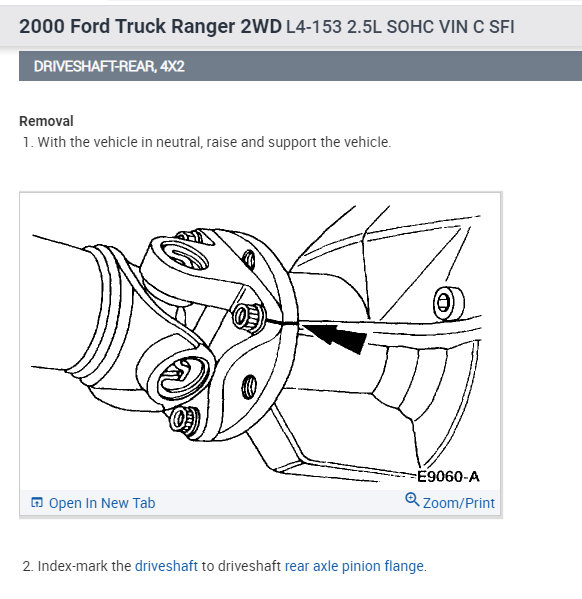 2000 Ford Truck Ranger 2WD L4-153 2.5L SOHC VIN C SFI

DRIVESHAFT-REAR, 4X2

Removal

1. With the vehicle in neutral, raise and support the vehicle.

E9060-A

Open In New Tab

Zoom/Print

2. Index-mark the driveshaft to driveshaft rear axle pinion flange.