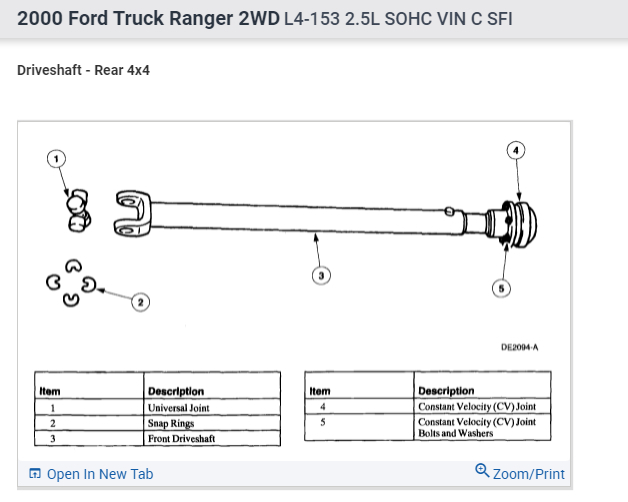 2000 Ford Truck Ranger 2WD L4-153 2.5L SOHC VIN C SFI

Driveshaft - Rear 4x4

1

4

3

5

2

DE2094-A

| Item | Description |
|---|---|
| 1 | Universal Joint |
| 2 | Snap Rings |
| 3 | Front Driveshaft |

| Item | Description |
|---|---|
| 4 | Constant Velocity (CV) Joint |
| 5 | Constant Velocity (CV) Joint Bolts and Washers |

Open In New Tab

Zoom/Print