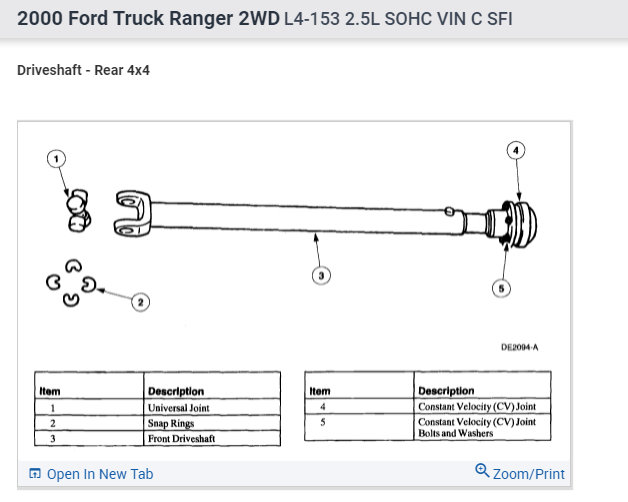 2000 Ford Truck Ranger 2WD L4-153 2.5L SOHC VIN C SFI

Driveshaft - Rear 4x4

1

4

3

5

2

DE2094-A

| Item | Description |
|---|---|
| 1 | Universal Joint |
| 2 | Snap Rings |
| 3 | Front Driveshaft |

| Item | Description |
|---|---|
| 4 | Constant Velocity (CV) Joint |
| 5 | Constant Velocity (CV) Joint Bolts and Washers |

Open In New Tab

Zoom/Print