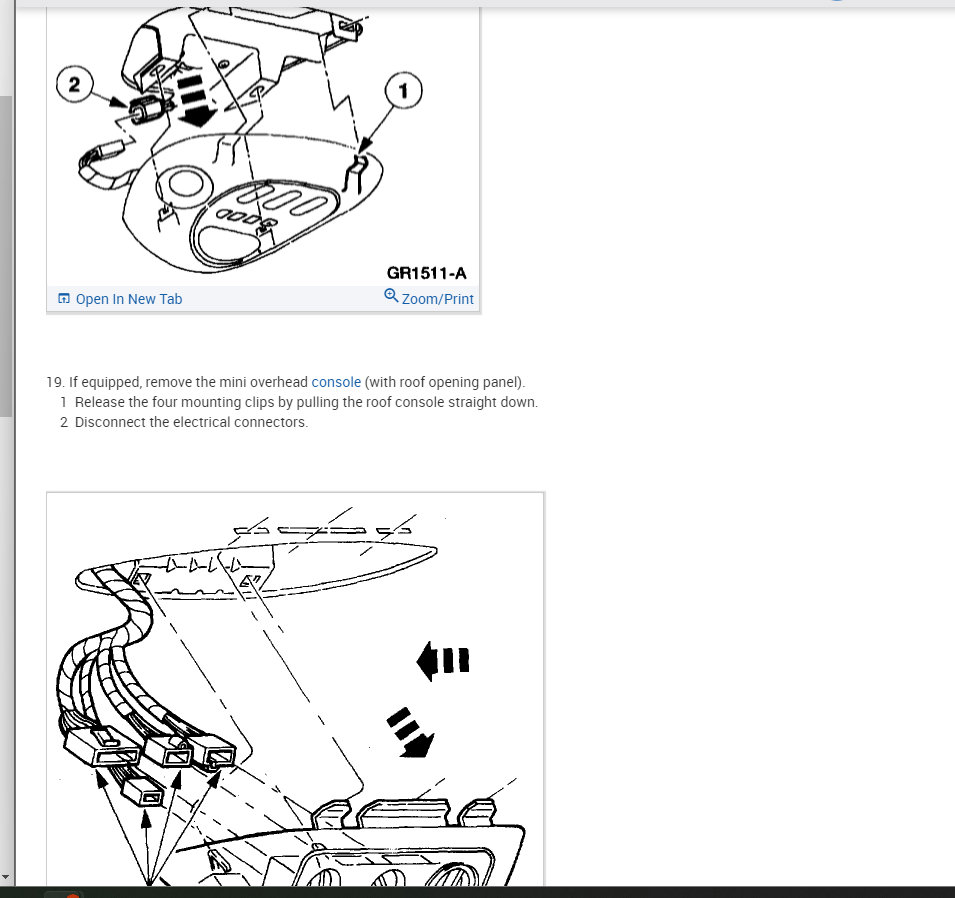 2

1

GR1511-A

Open In New Tab

Zoom/Print

19. If equipped, remove the mini overhead console (with roof opening panel).
1 Release the four mounting clips by pulling the roof console straight down.
2 Disconnect the electrical connectors.