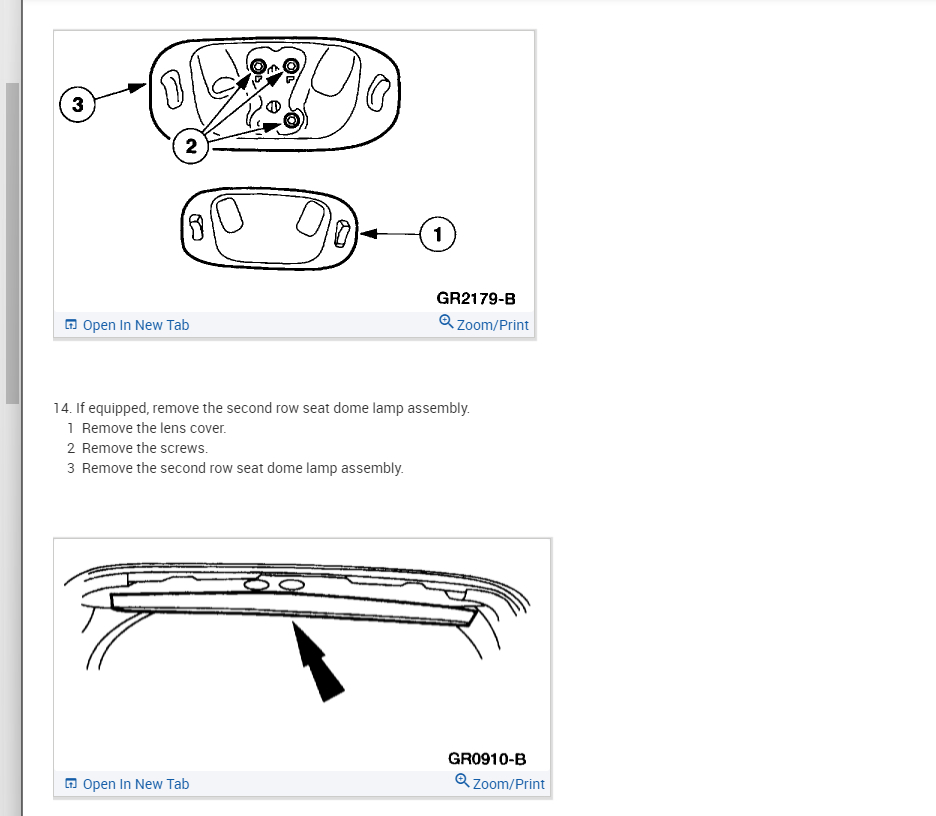 3

2

1

GR2179-B

Open In New Tab

Zoom/Print

14. If equipped, remove the second row seat dome lamp assembly.
1 Remove the lens cover.
2 Remove the screws.
3 Remove the second row seat dome lamp assembly.

GR0910-B

Open In New Tab

Zoom/Print