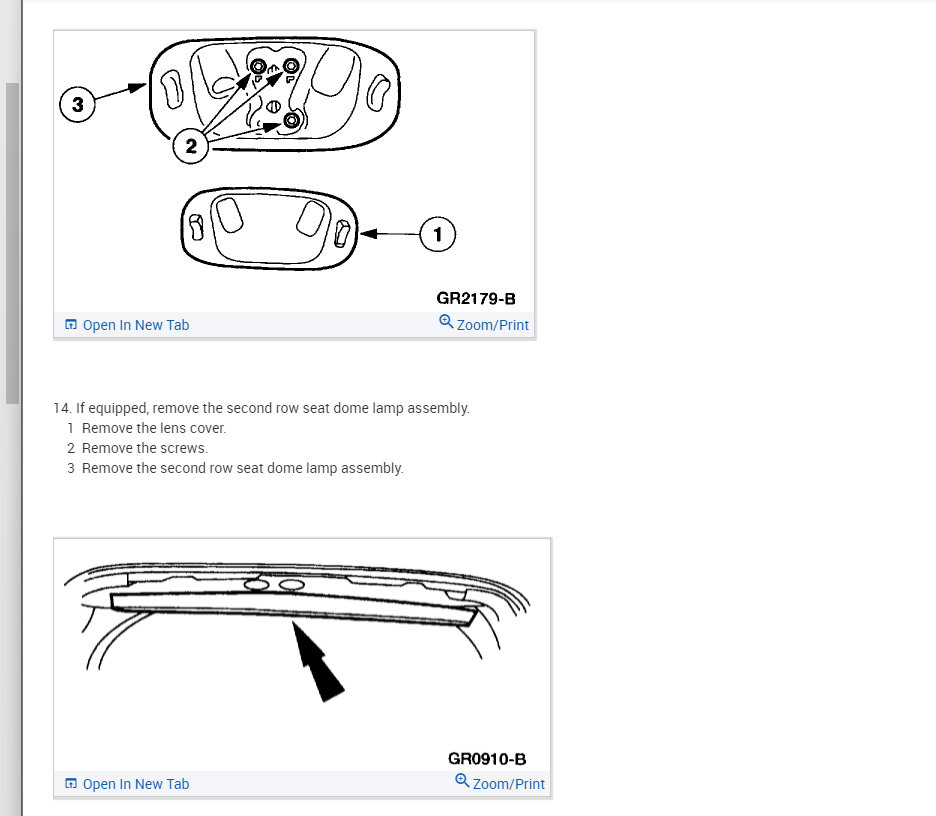 3

2

1

GR2179-B

Open In New Tab

Zoom/Print

14. If equipped, remove the second row seat dome lamp assembly.
1 Remove the lens cover.
2 Remove the screws.
3 Remove the second row seat dome lamp assembly.

GR0910-B

Open In New Tab

Zoom/Print