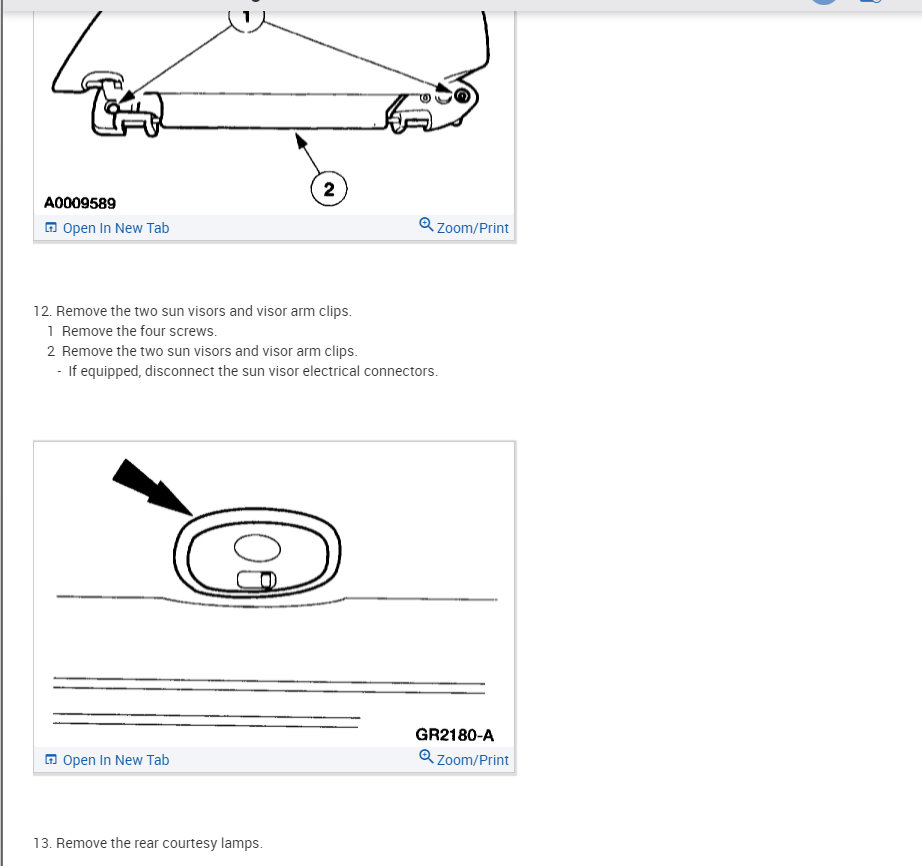 1

2

A0009589

Open In New Tab

Zoom/Print

12. Remove the two sun visors and visor arm clips.

1 Remove the four screws.

2 Remove the two sun visors and visor arm clips.

- If equipped, disconnect the sun visor electrical connectors.

GR2180-A

Open In New Tab

Zoom/Print

13. Remove the rear courtesy lamps.