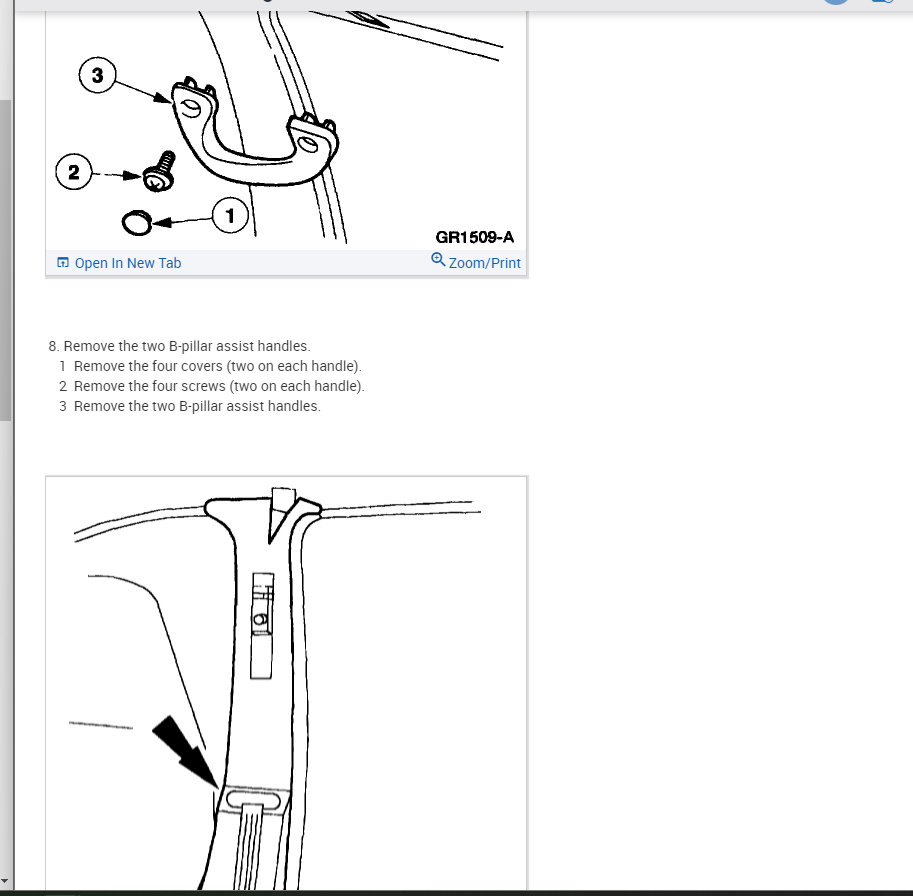 3

2

1

GR1509-A

Open In New Tab

Zoom/Print

8. Remove the two B-pillar assist handles.
1 Remove the four covers (two on each handle).
2 Remove the four screws (two on each handle).
3 Remove the two B-pillar assist handles.